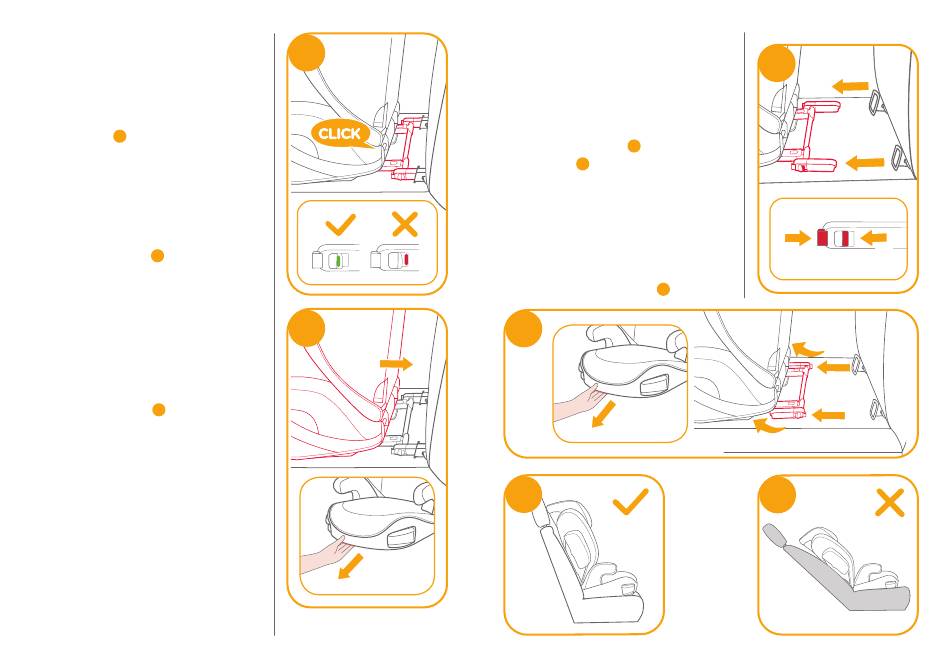 CLICK