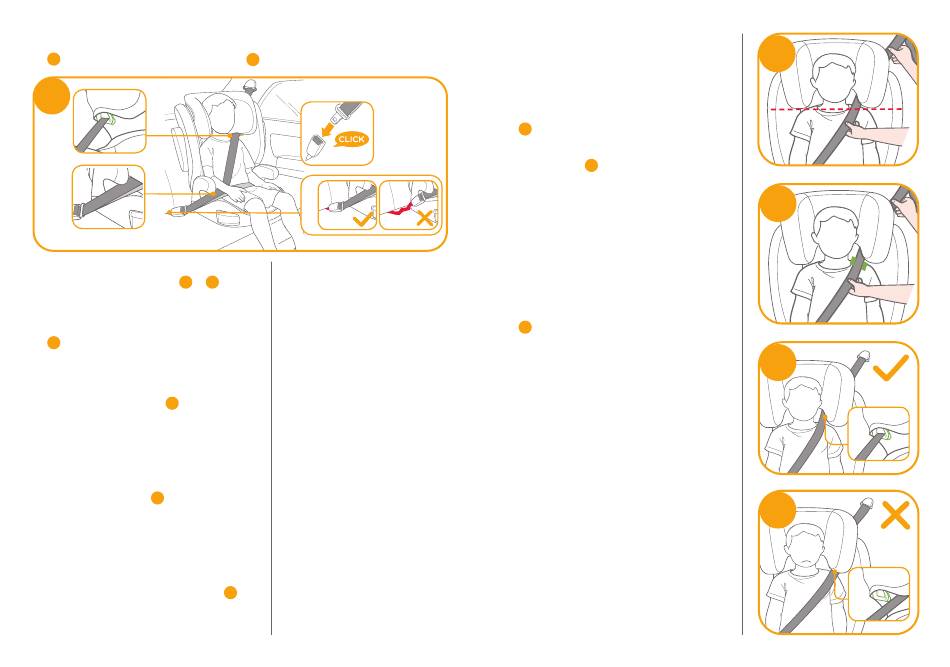 CLICK