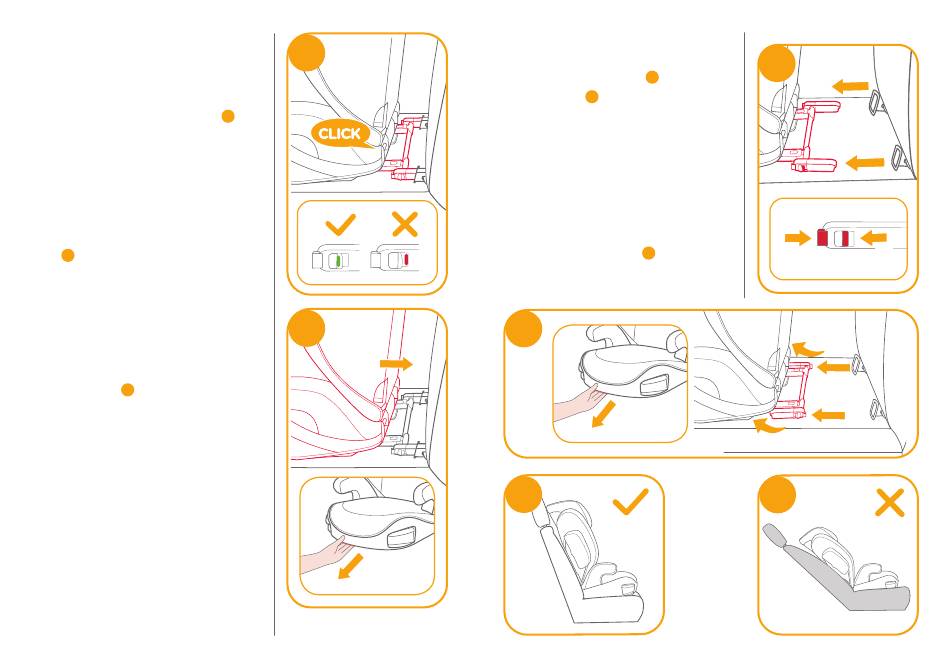 CLICK