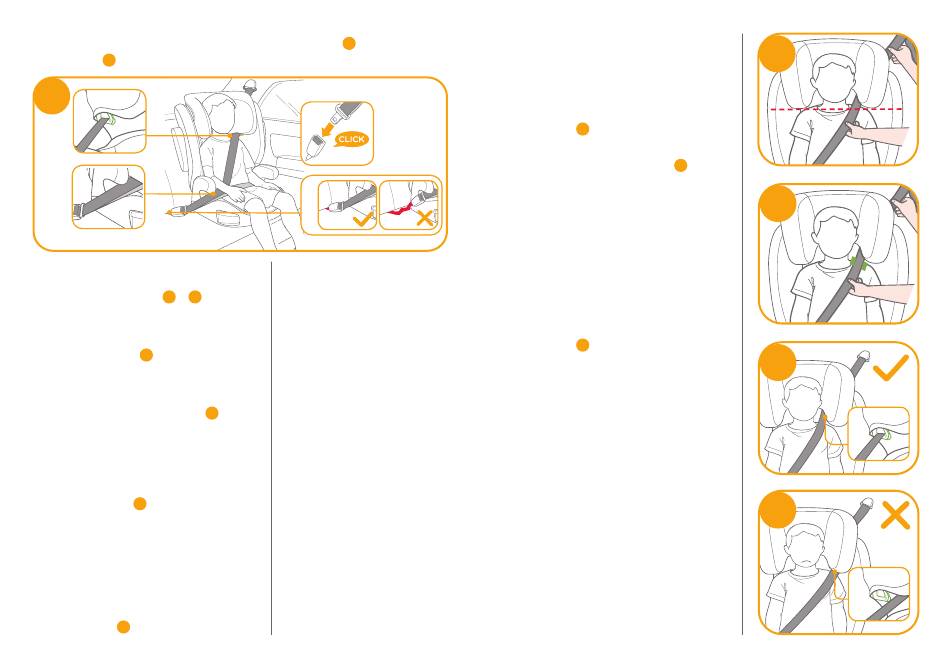 CLICK