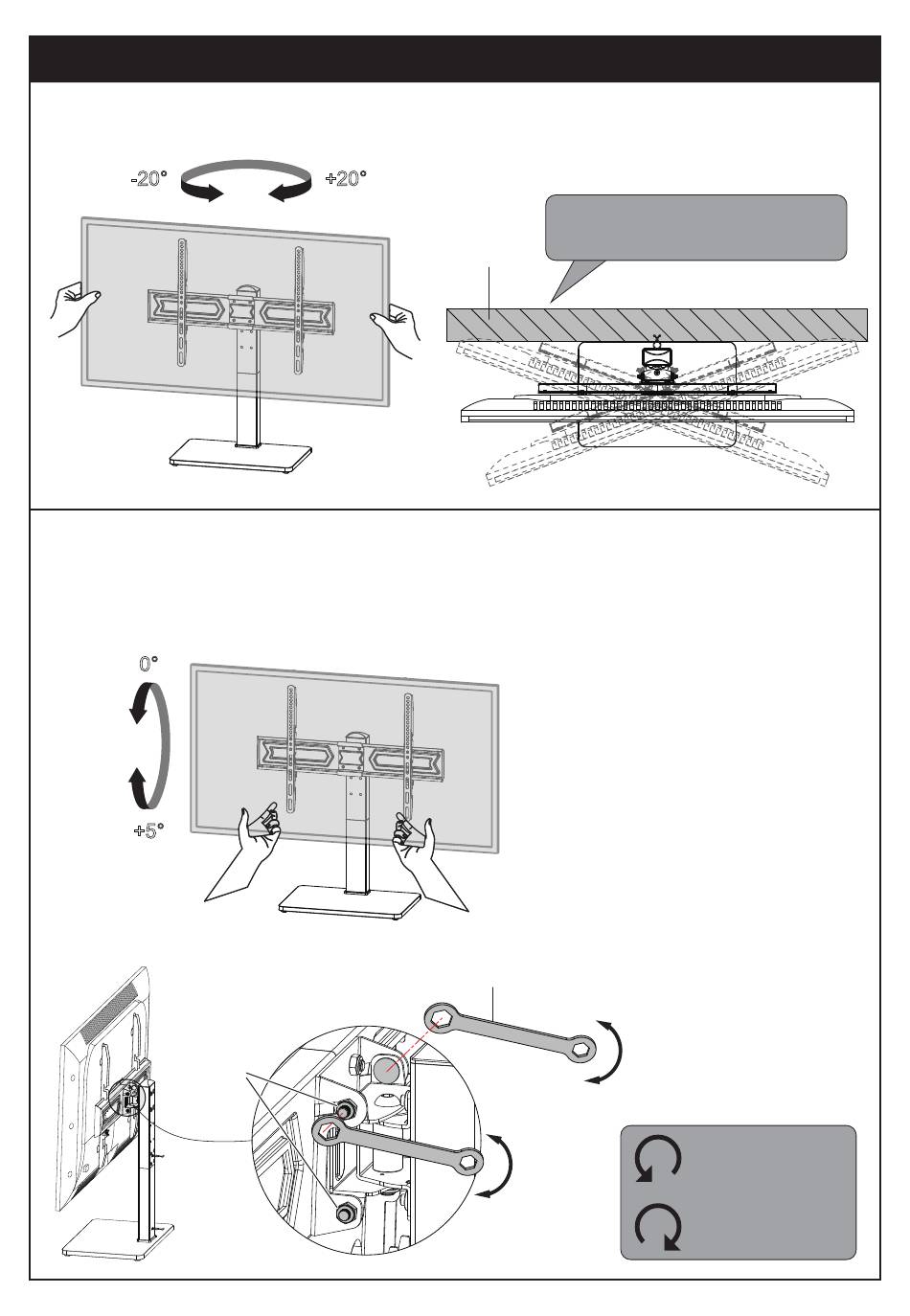 -20°
+20°

0°
+5°