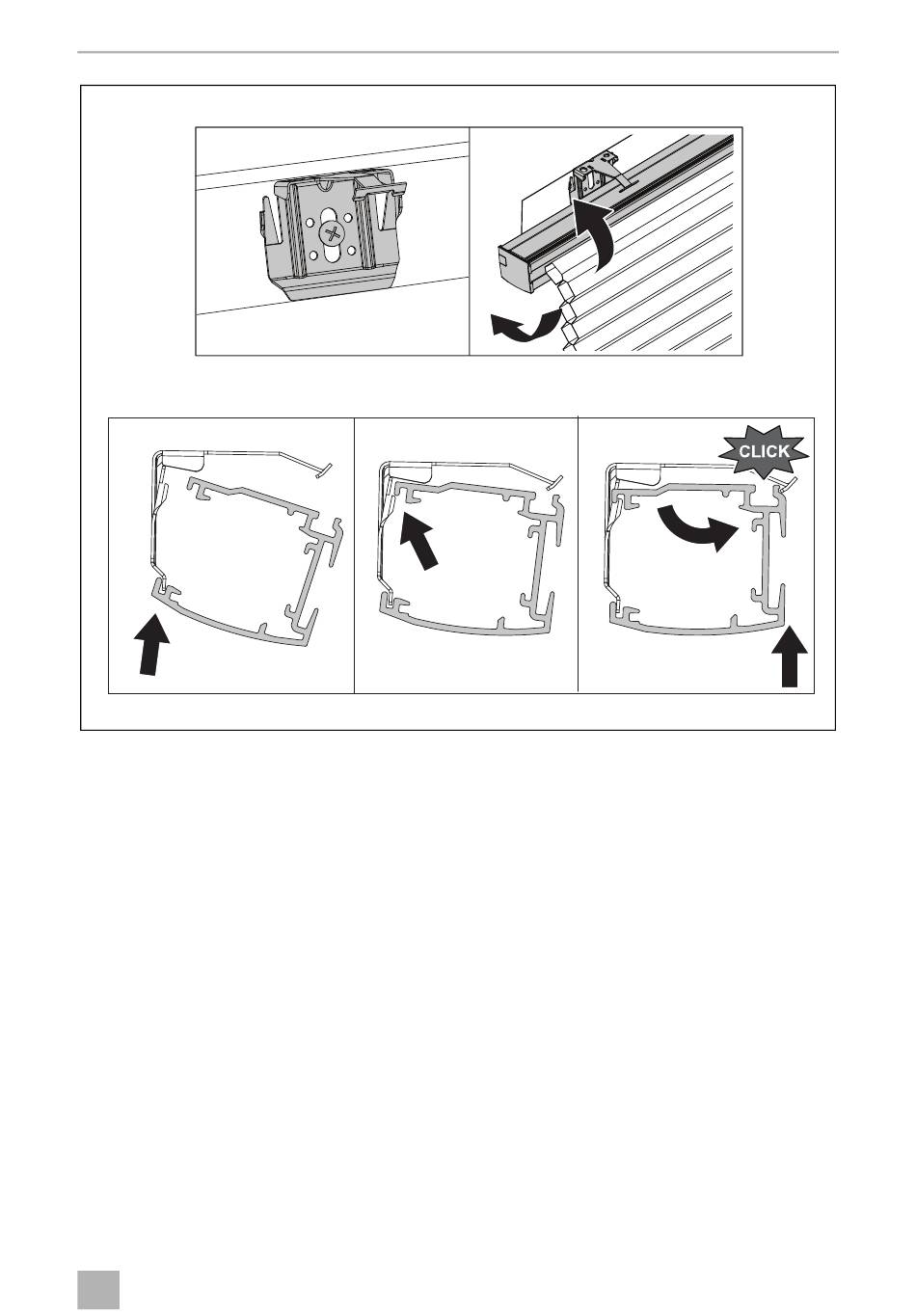 CLICK