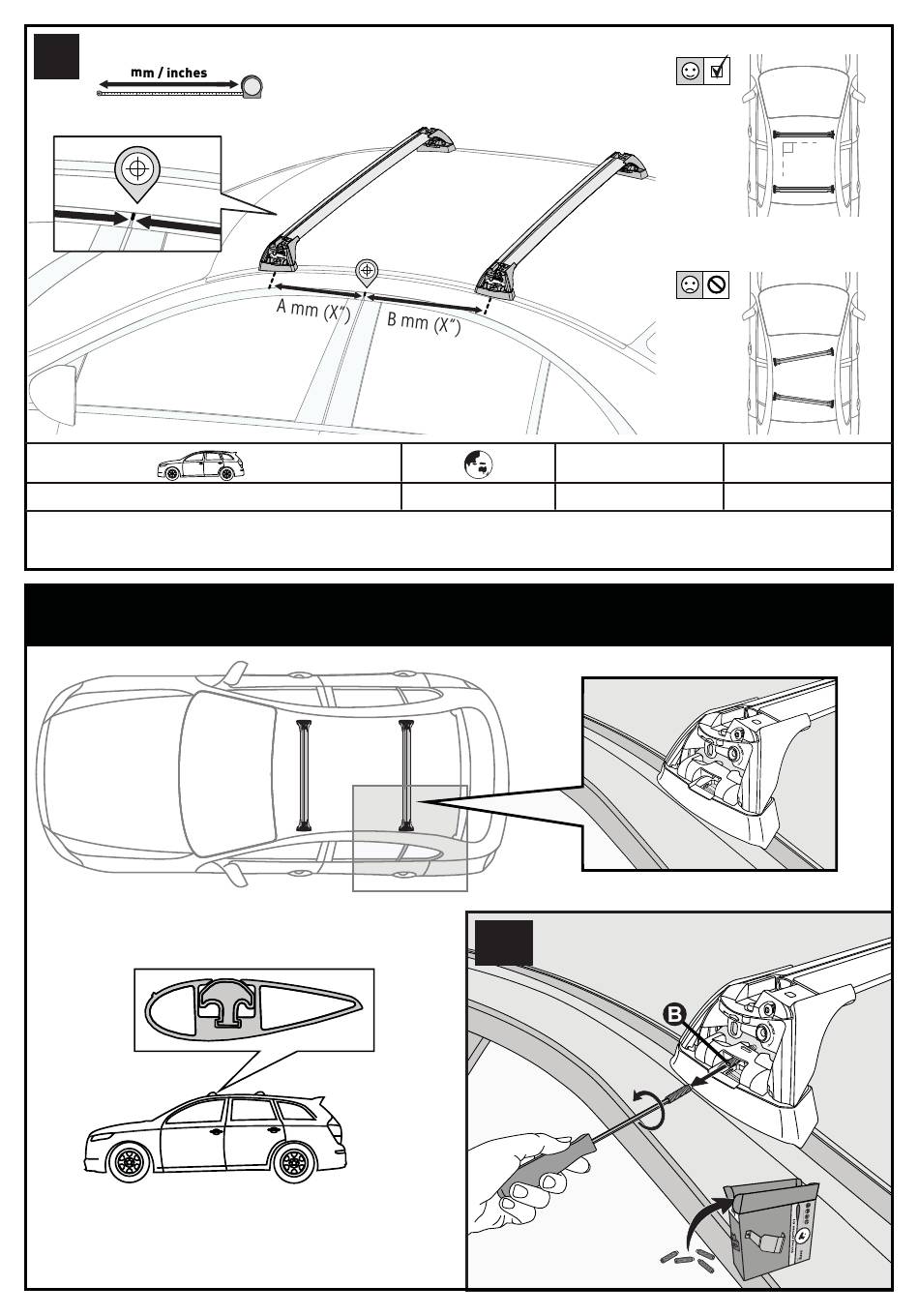 mm / inches

A mm (X")

B mm (X")

B