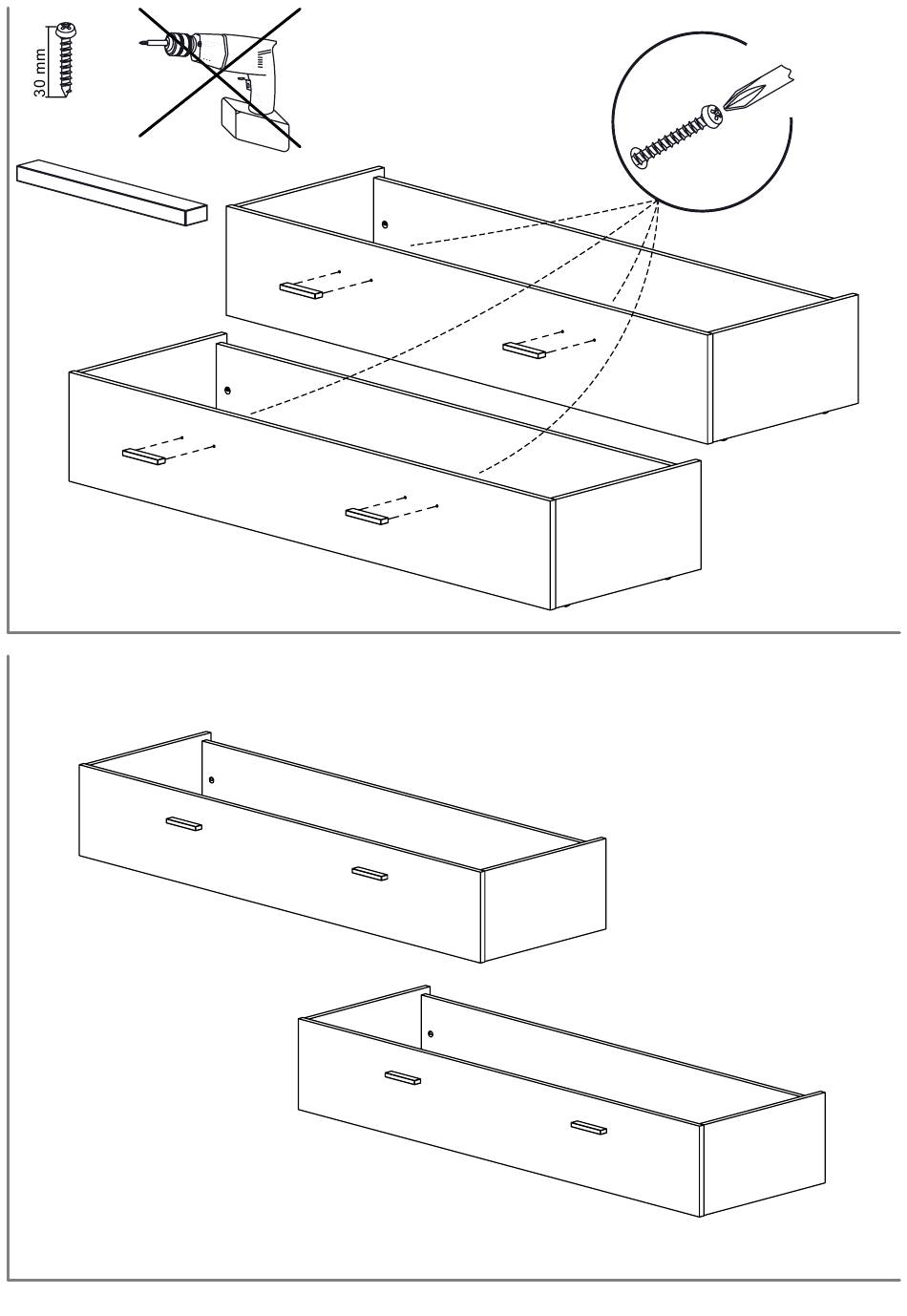 30 mm