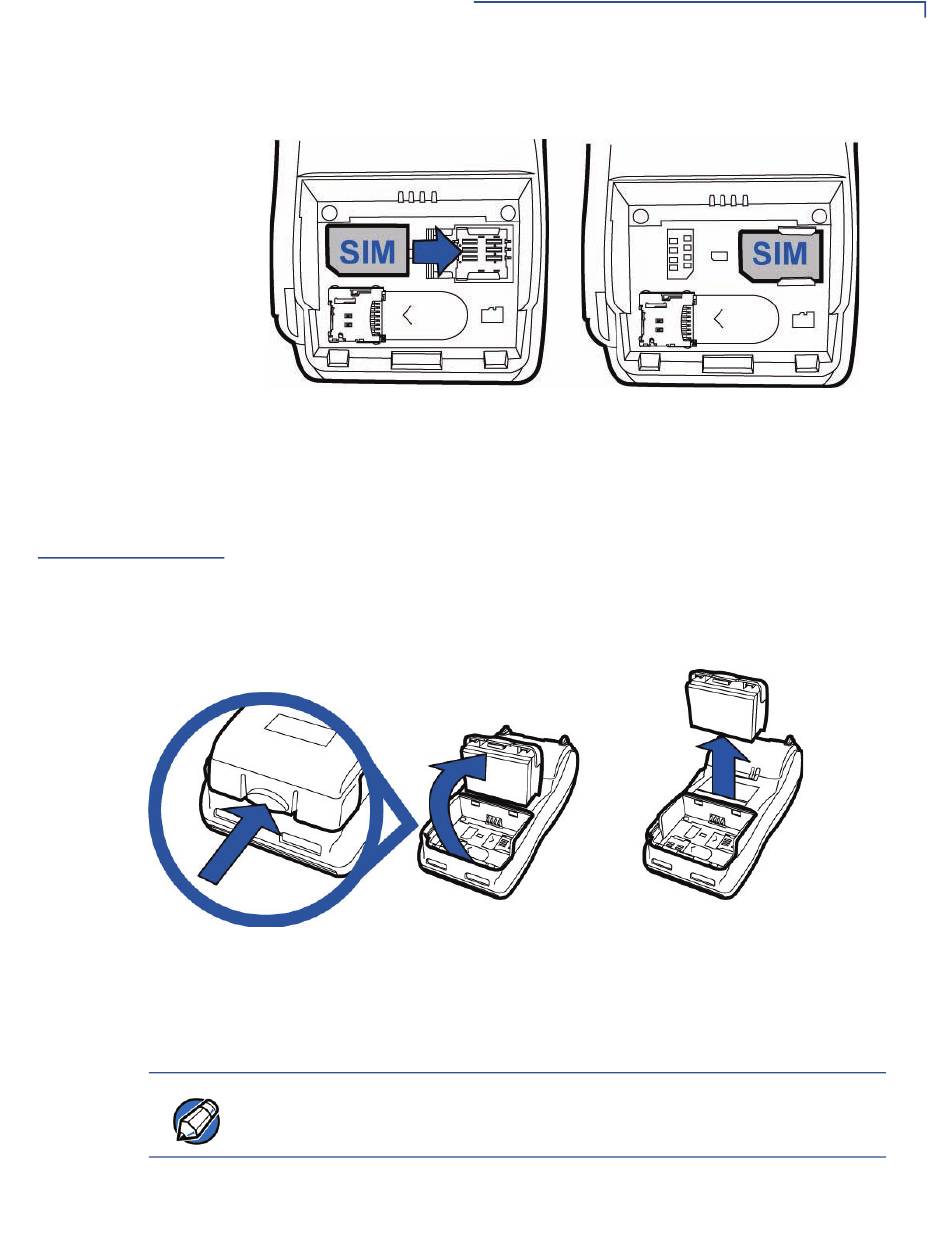 SIM

SIM