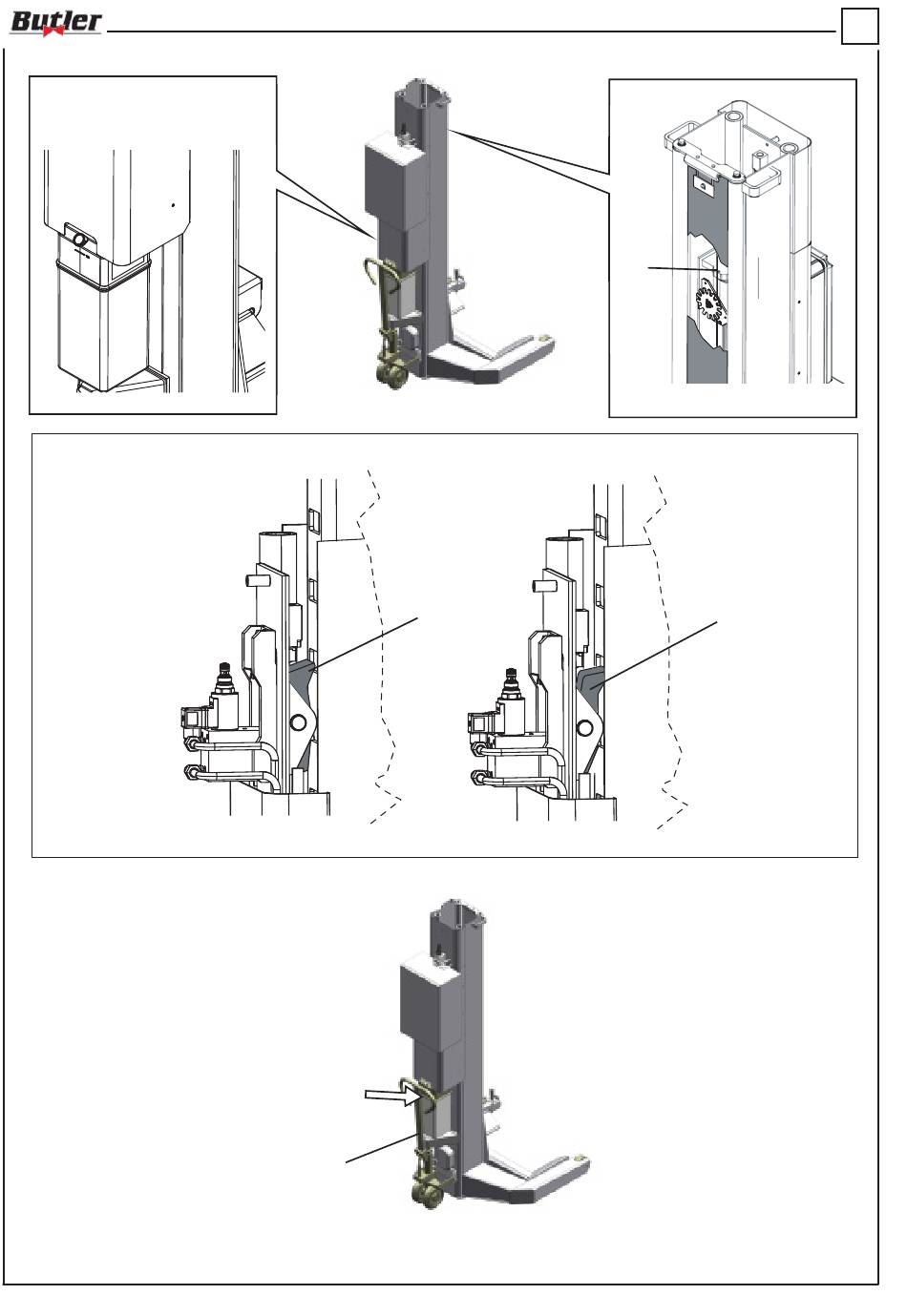 Butler