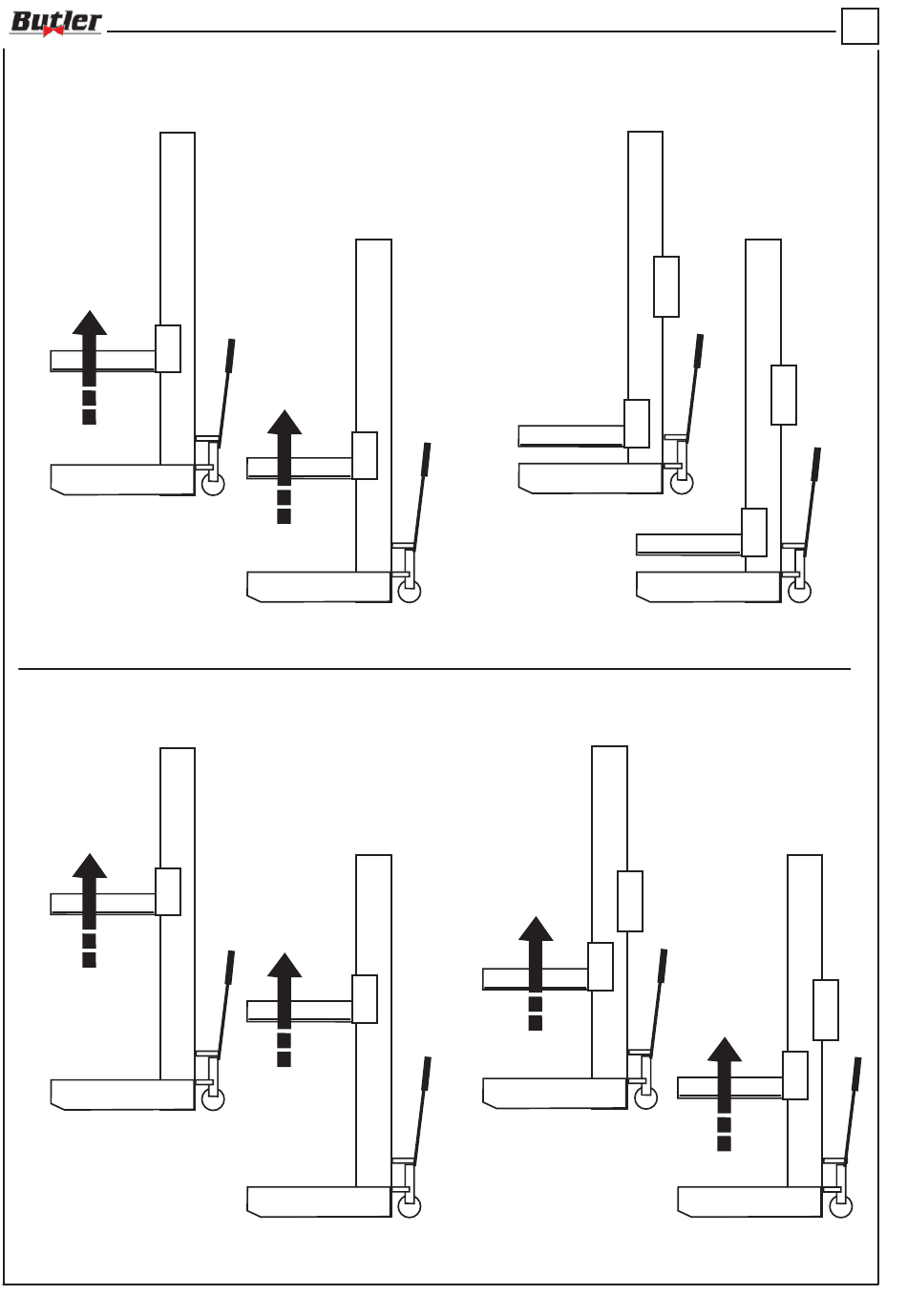 Butler