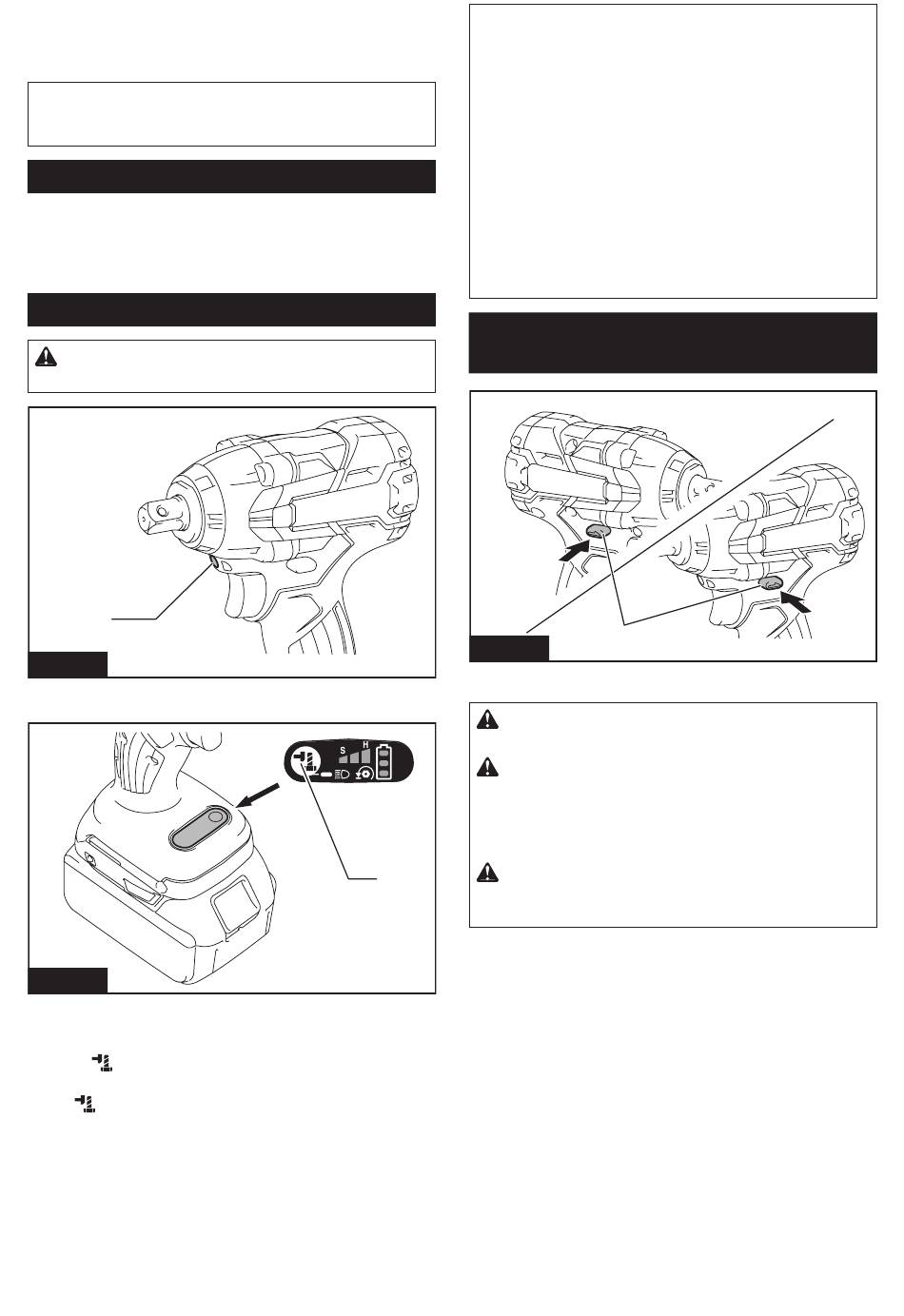 S H