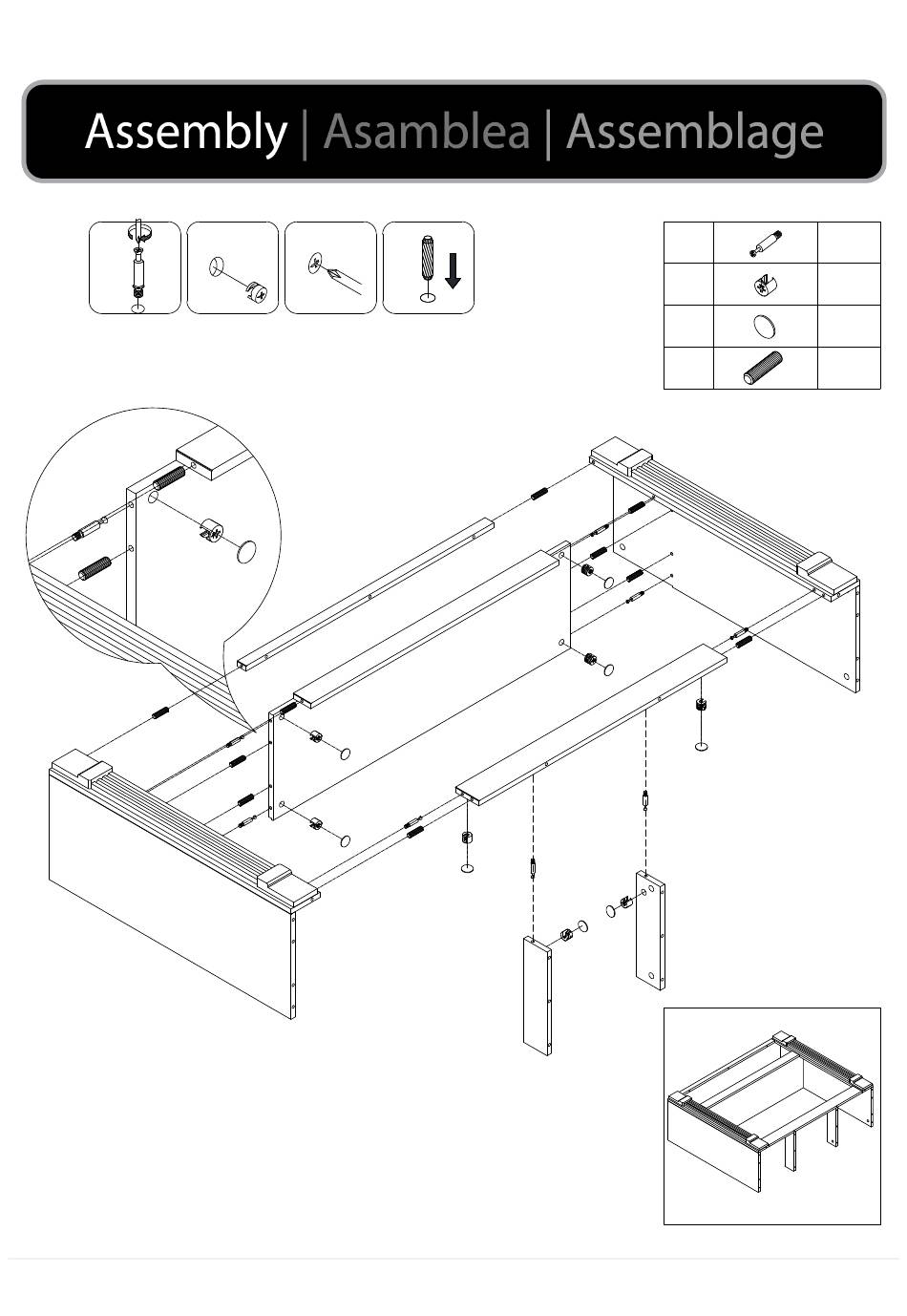 Assembly | Asamblea | Assemblage