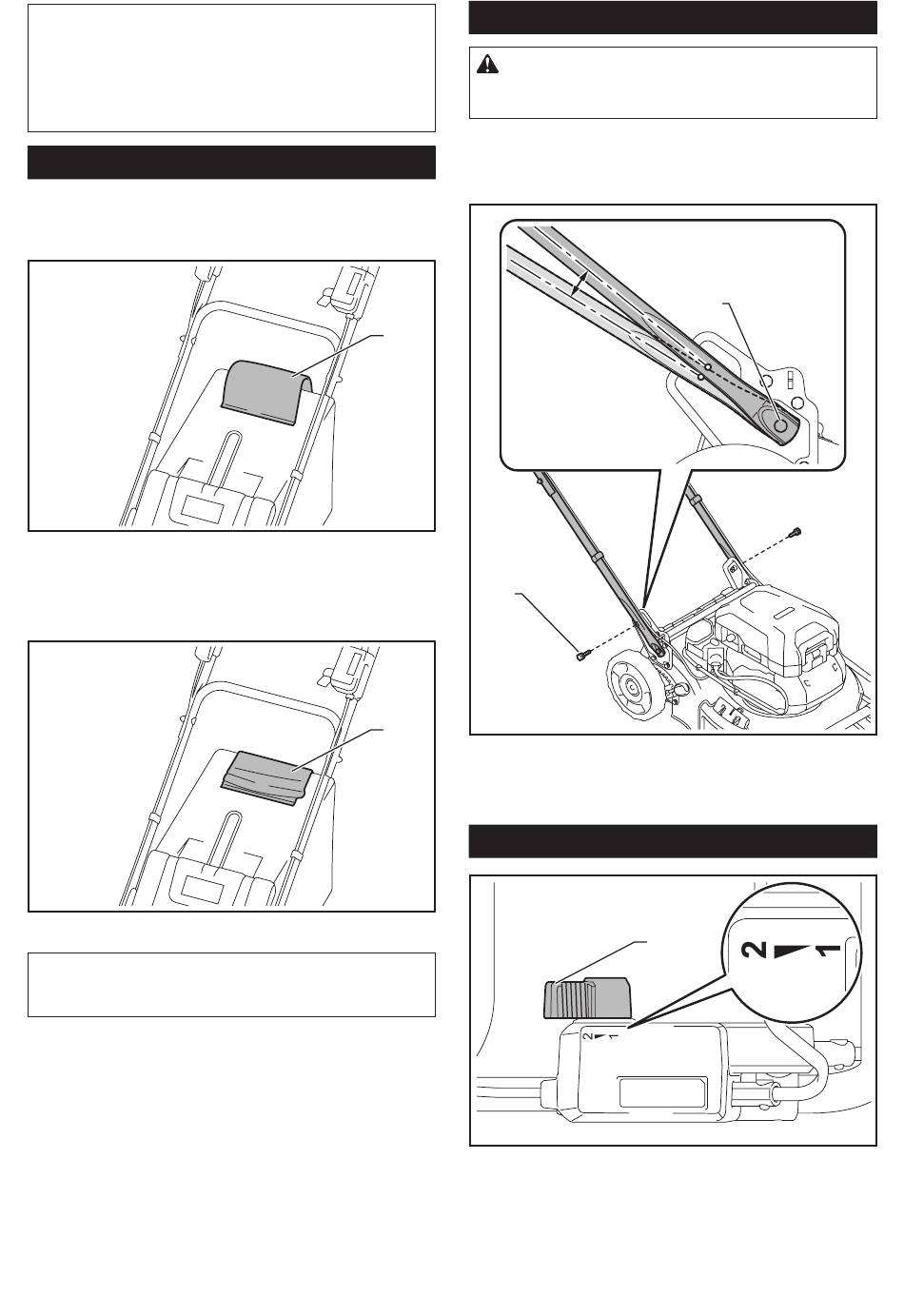 2 1
2 1