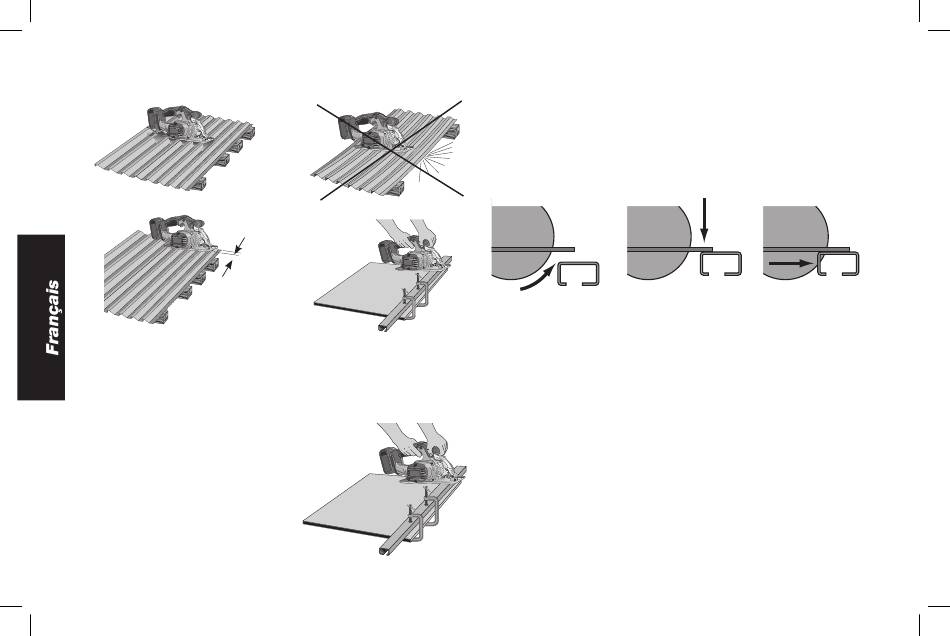 Français