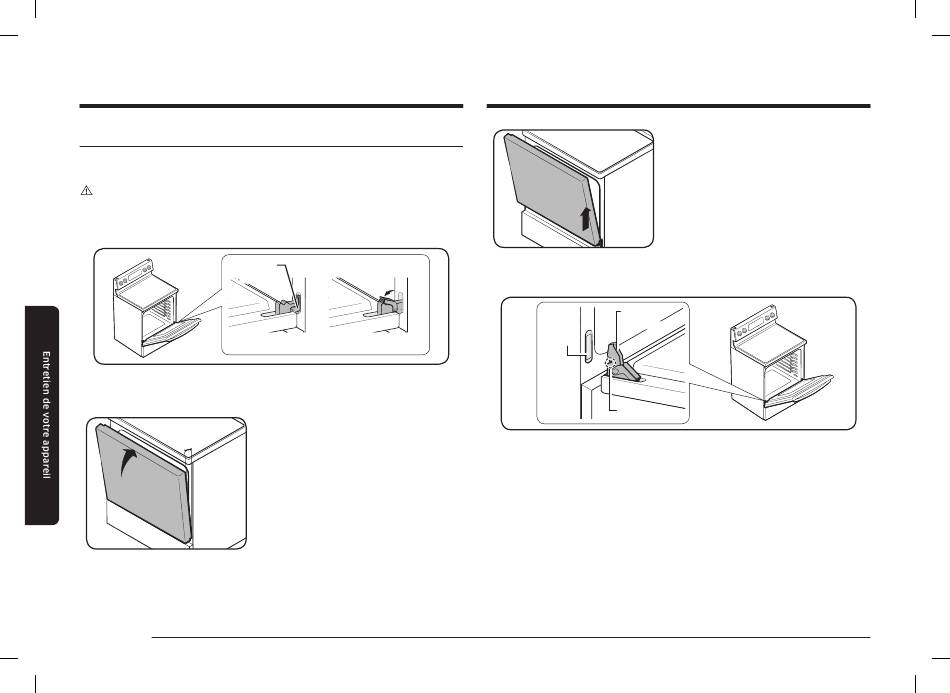 Entretien de votre appareil