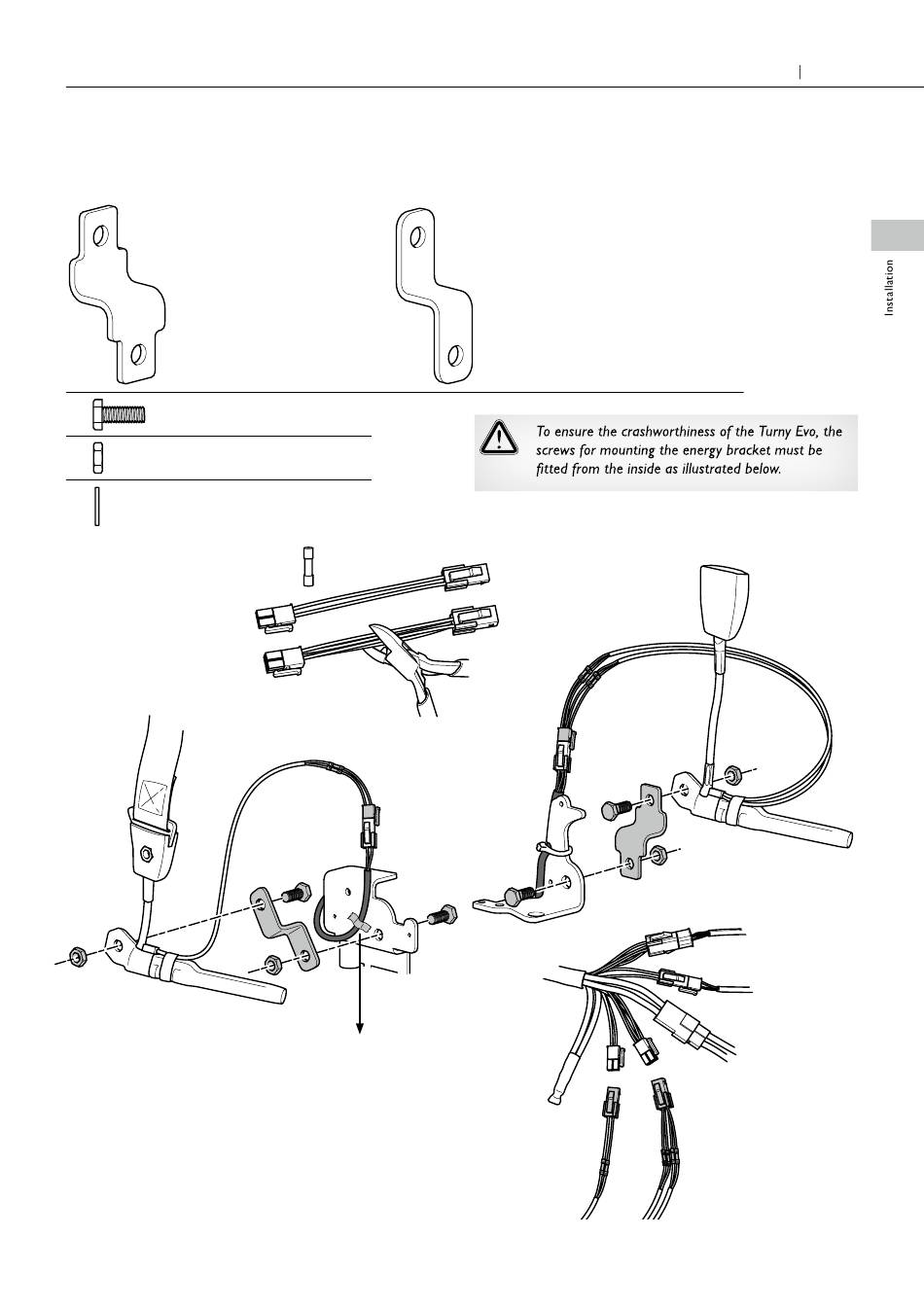 Installation

To ensure the crashworthiness of the Turny Evo, the screws for mounting the energy bracket must be fitted from the inside as illustrated below.