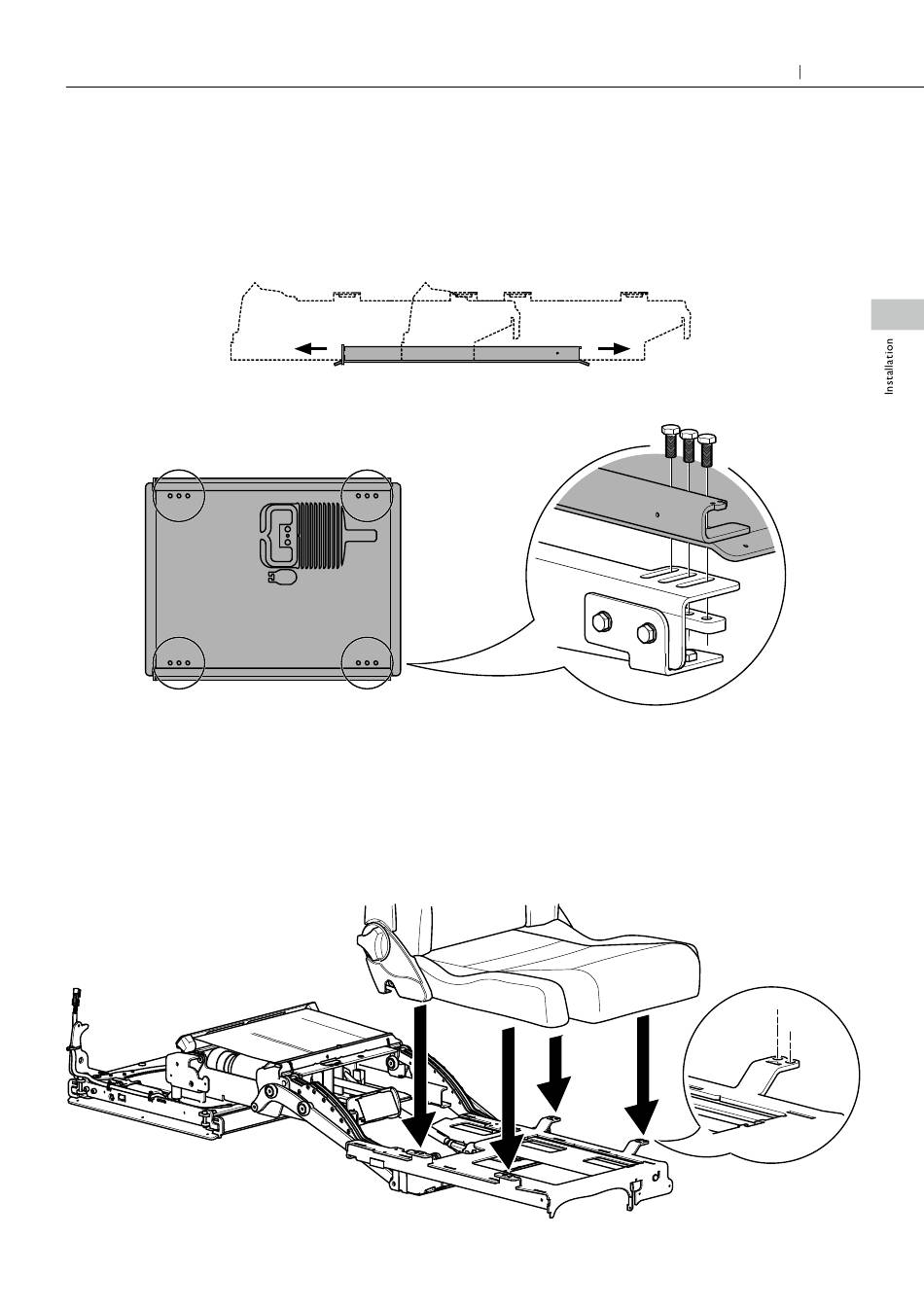 Installation