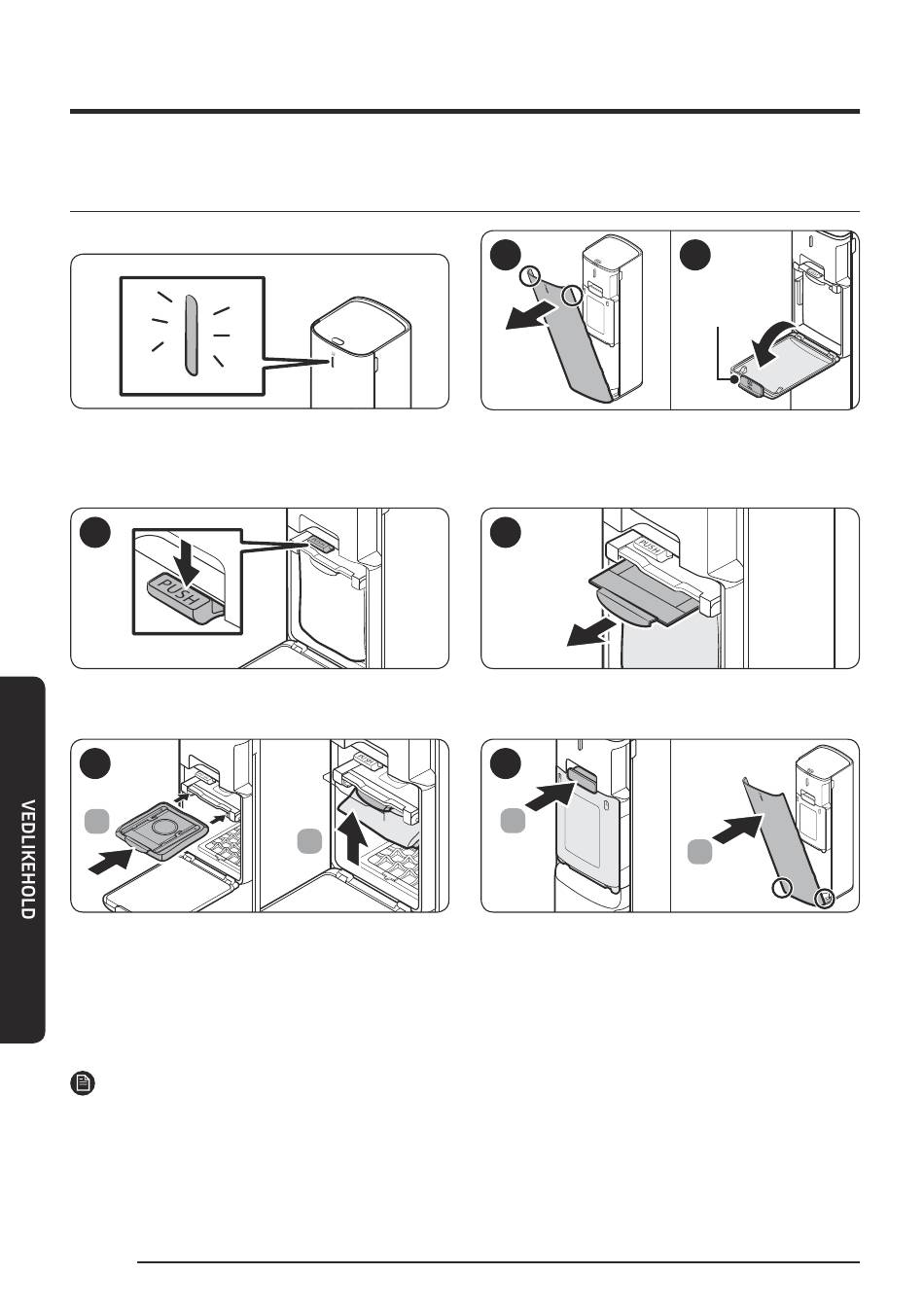 PUSH

PUSH

VEDLIKEHOLD