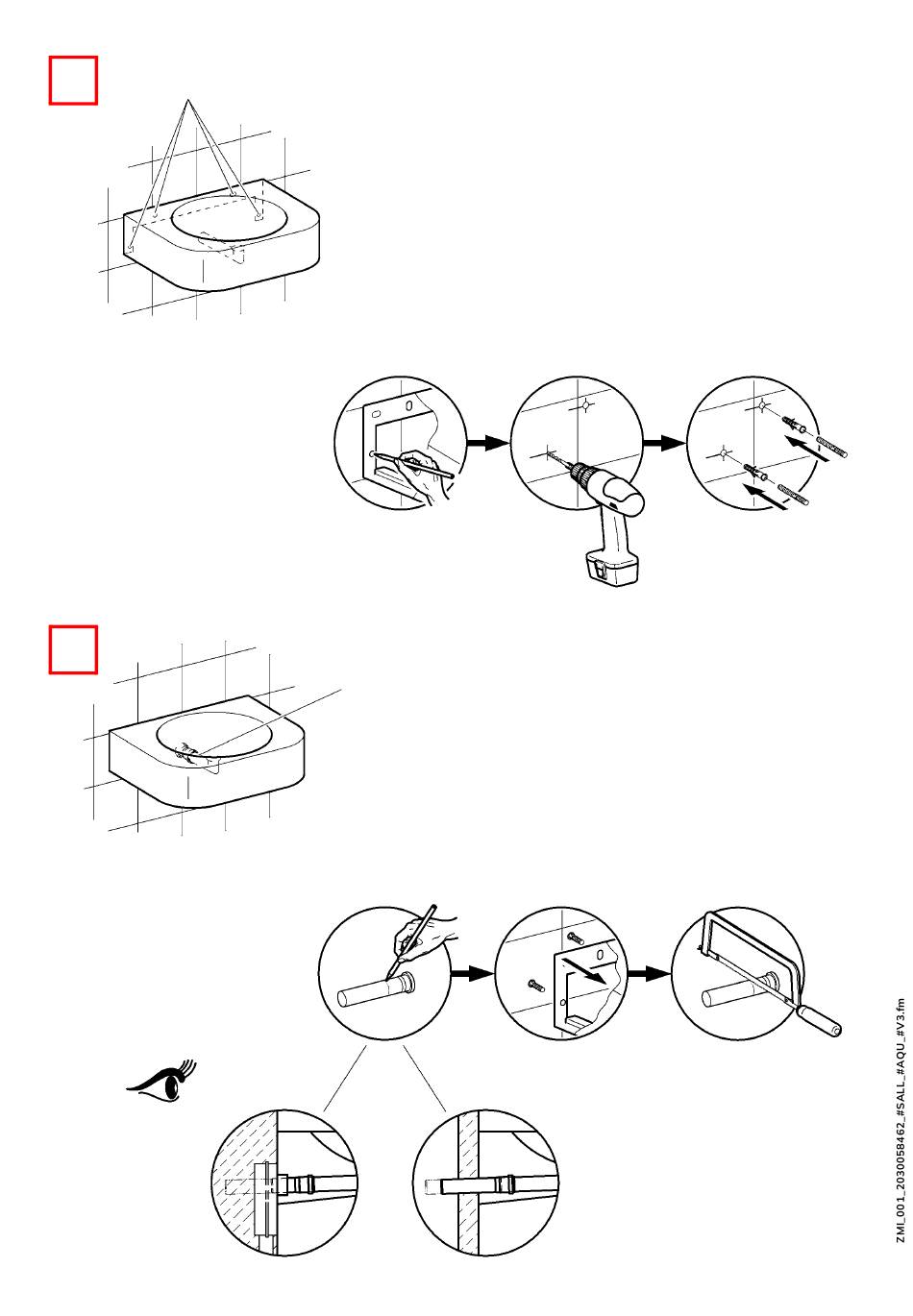 ZMI_001_2030058462_#SALL_#AQU_#V3.fm