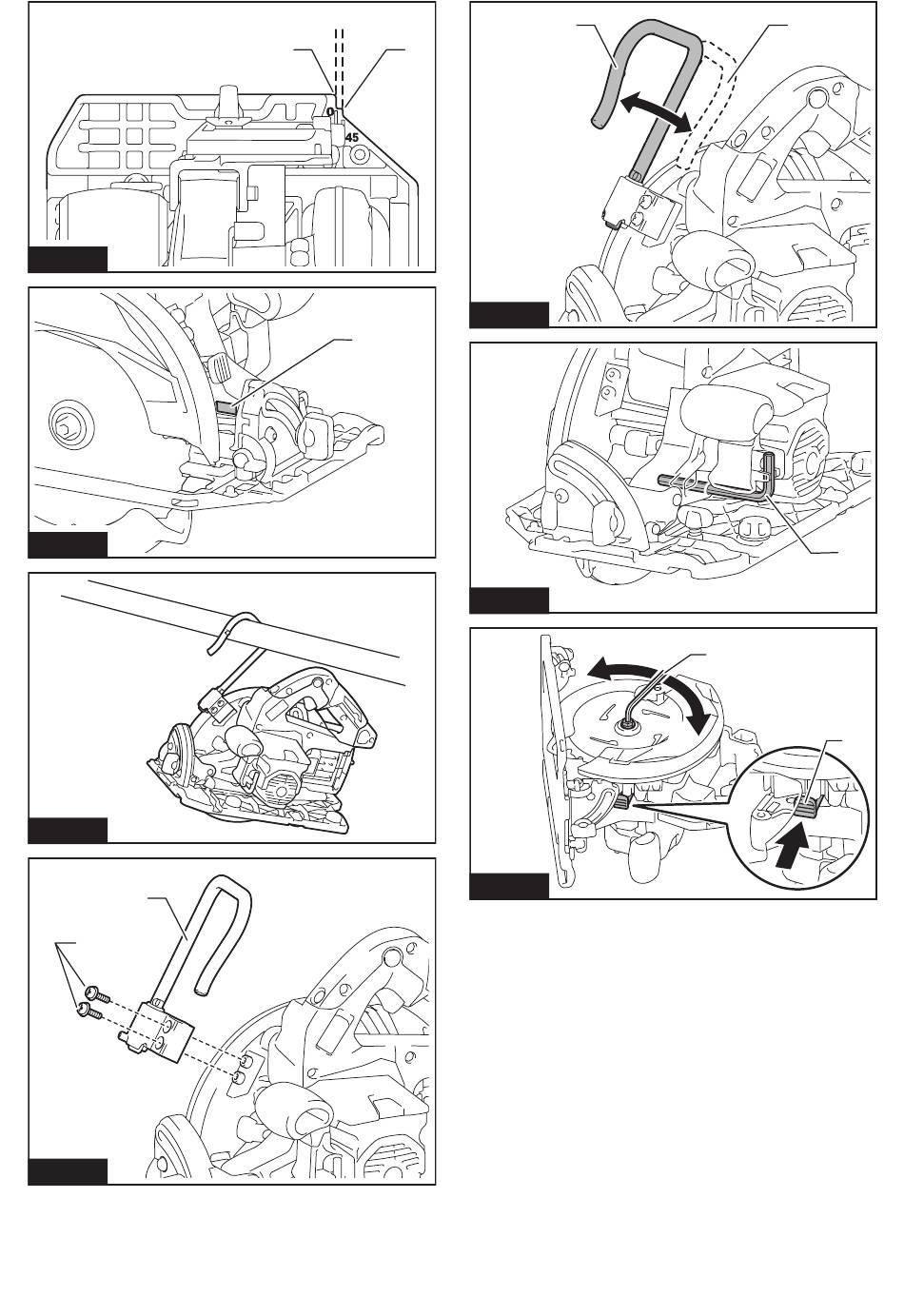 0
45