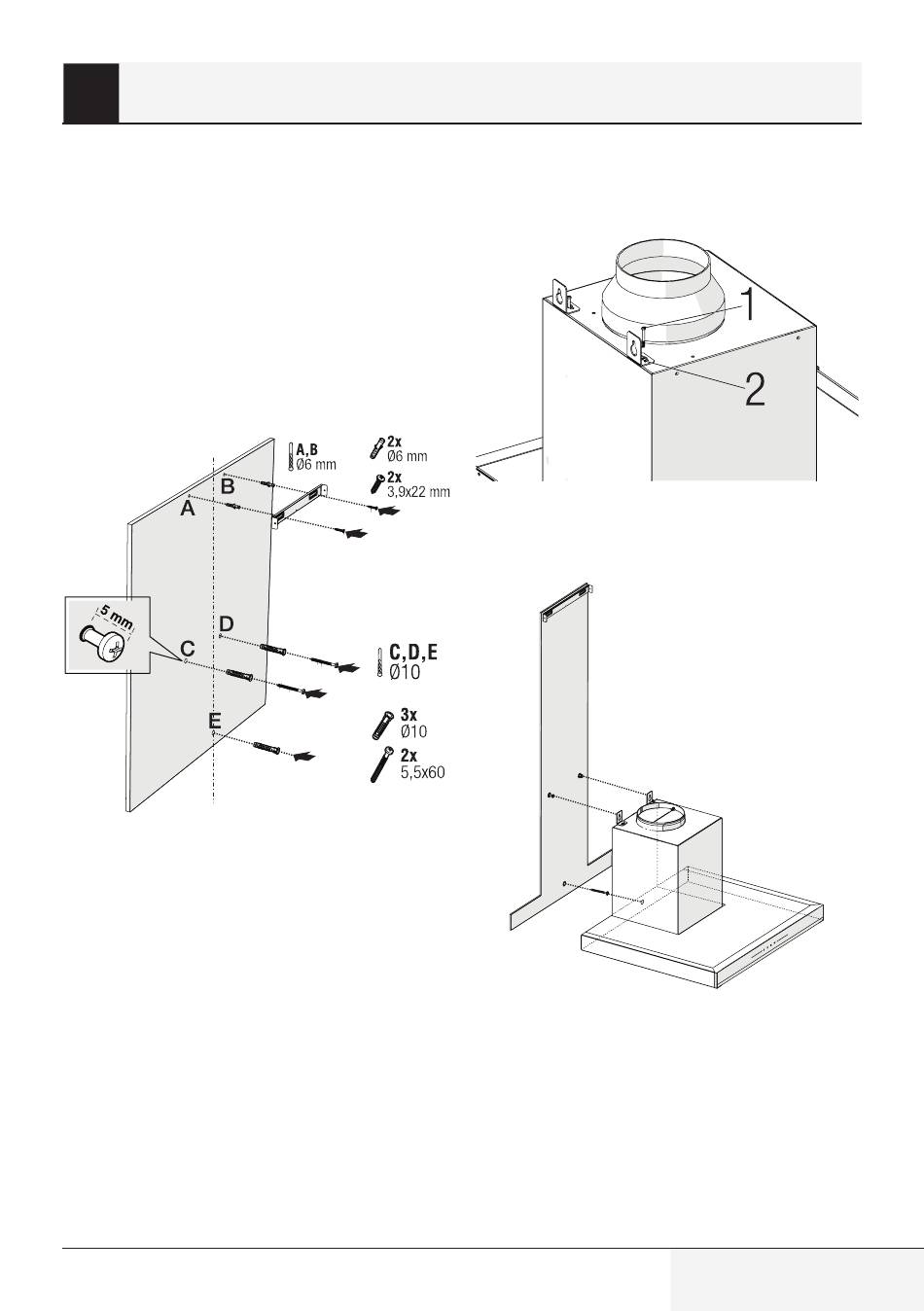 1

2

A,B
Ø6 mm

2x
Ø6 mm

2x
3,9x22 mm

B

A

5 mm

D

C

C,D,E
Ø10

E

3x
Ø10

2x
5,5x60