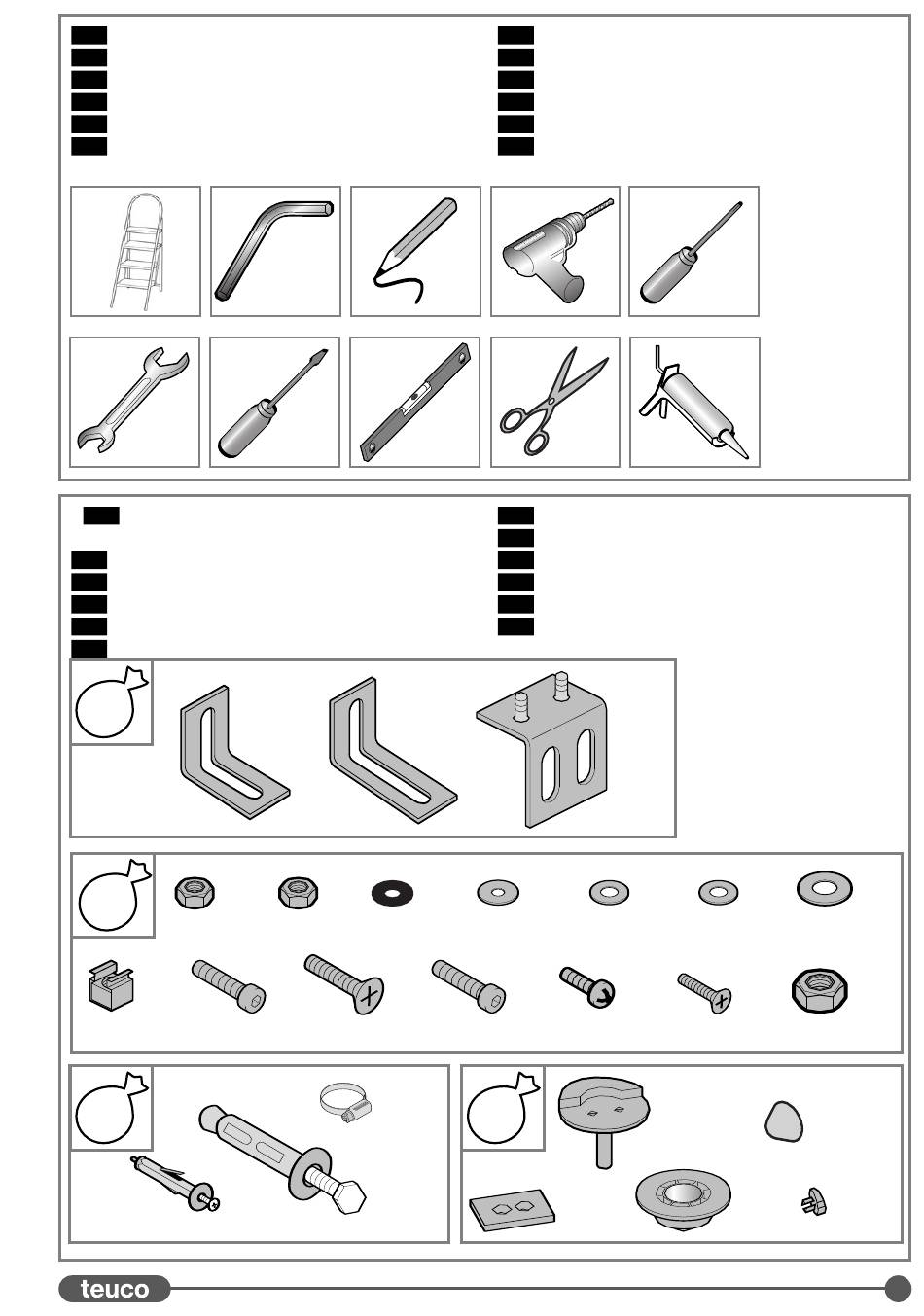 teuco