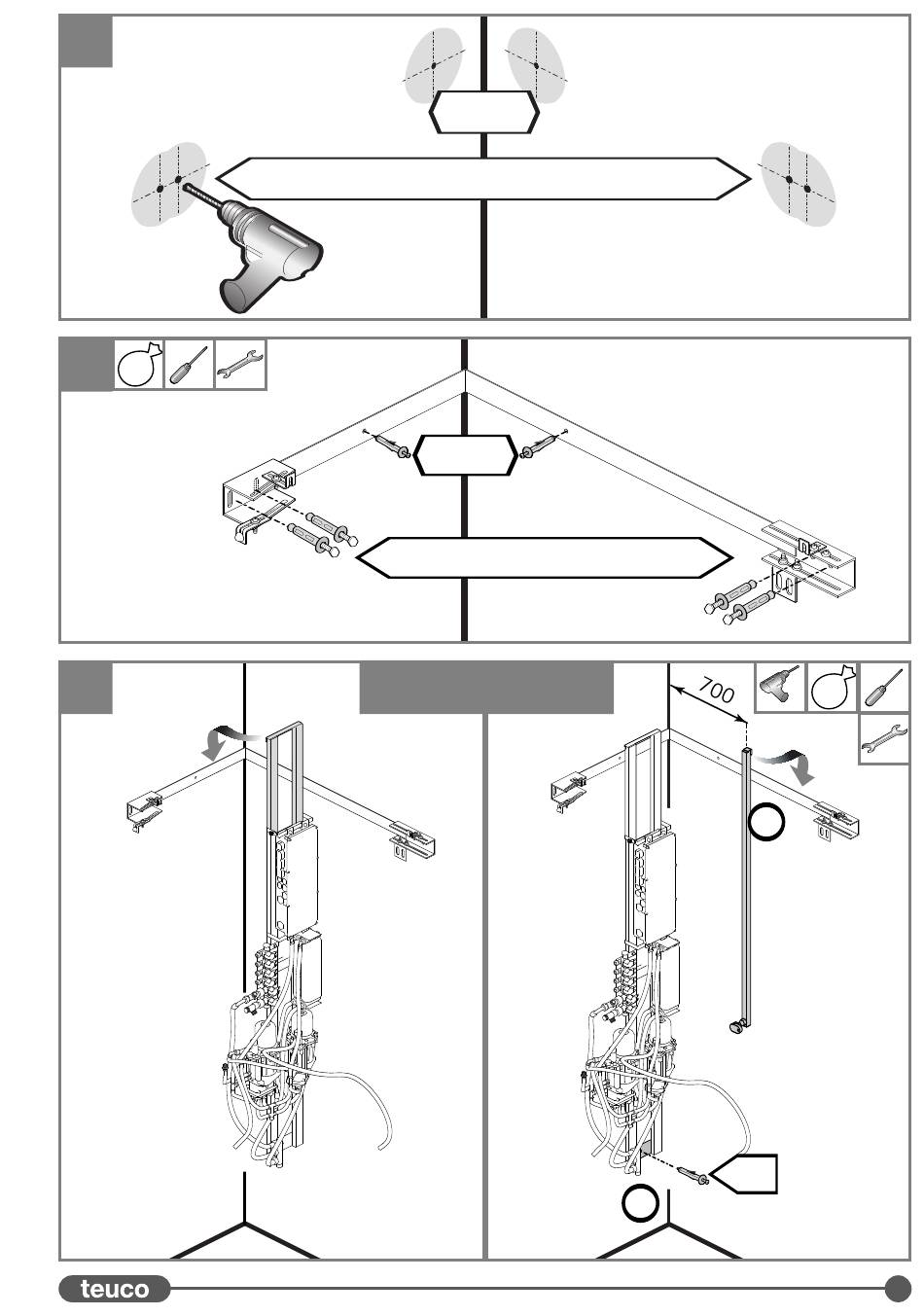 700

teuco