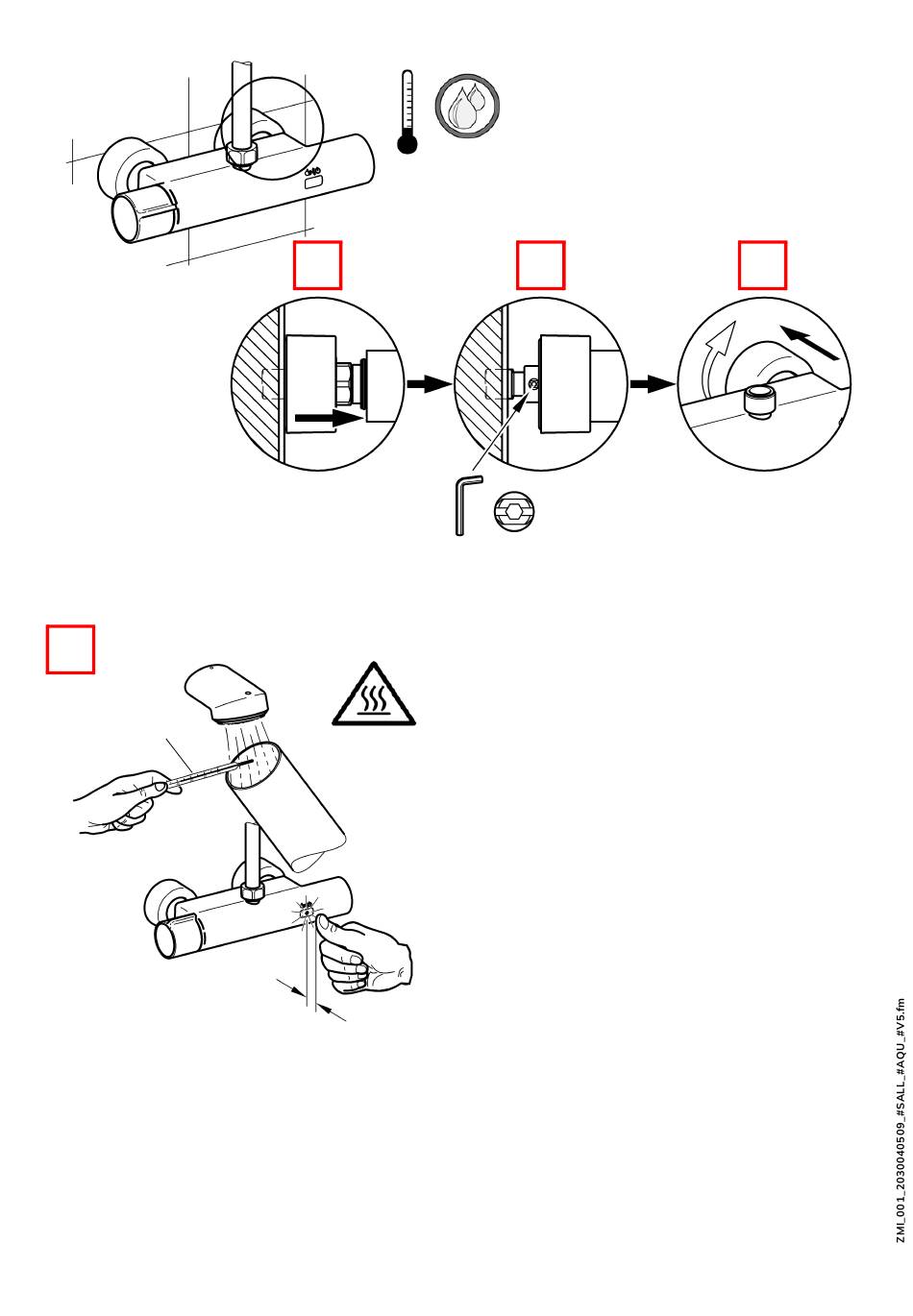 ZMI_001_2030040509_#SALL_#AQU_#V5.fm