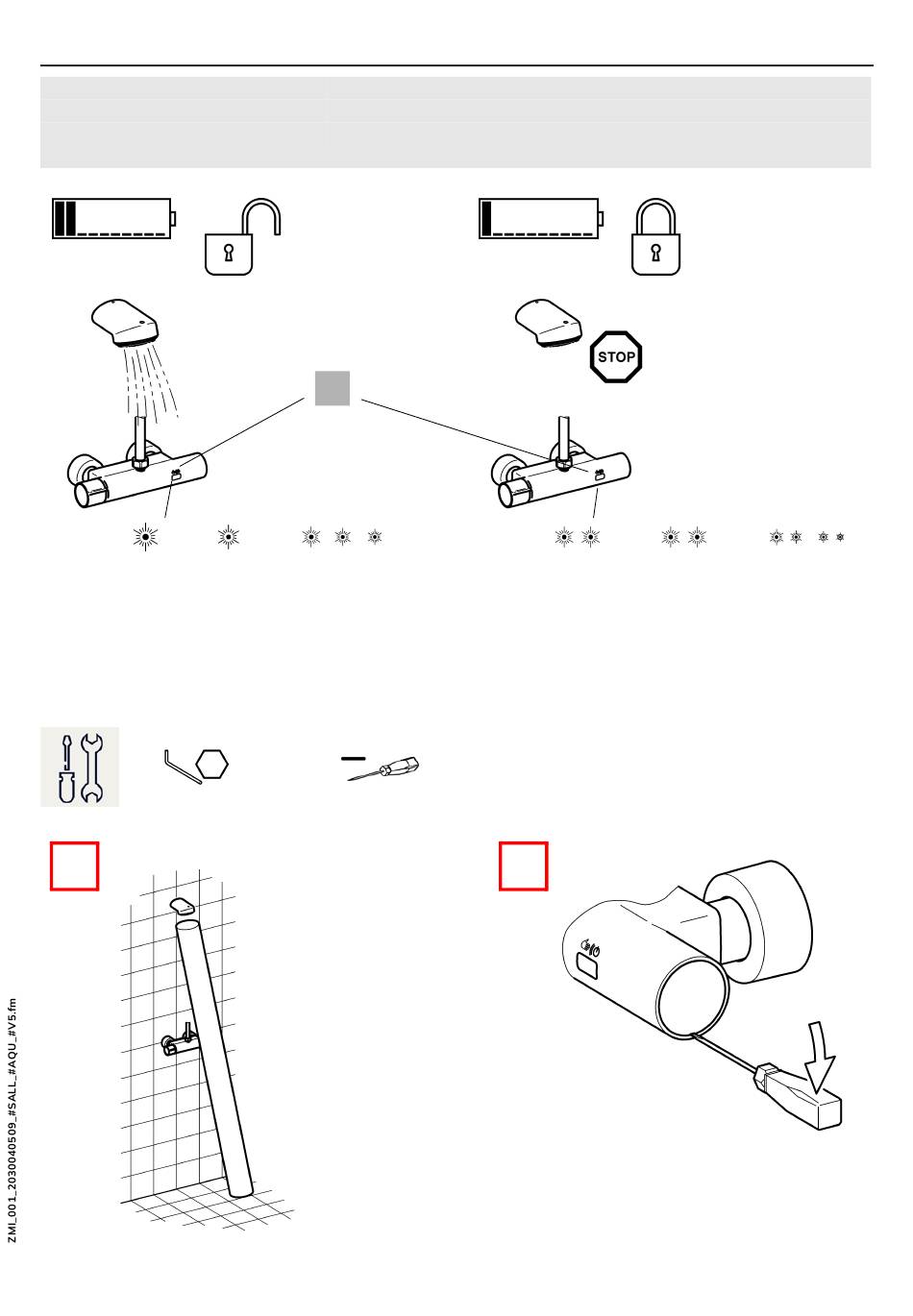 STOP

ZMI_001_2030040509_#SALL_#AQU_#V5.fm