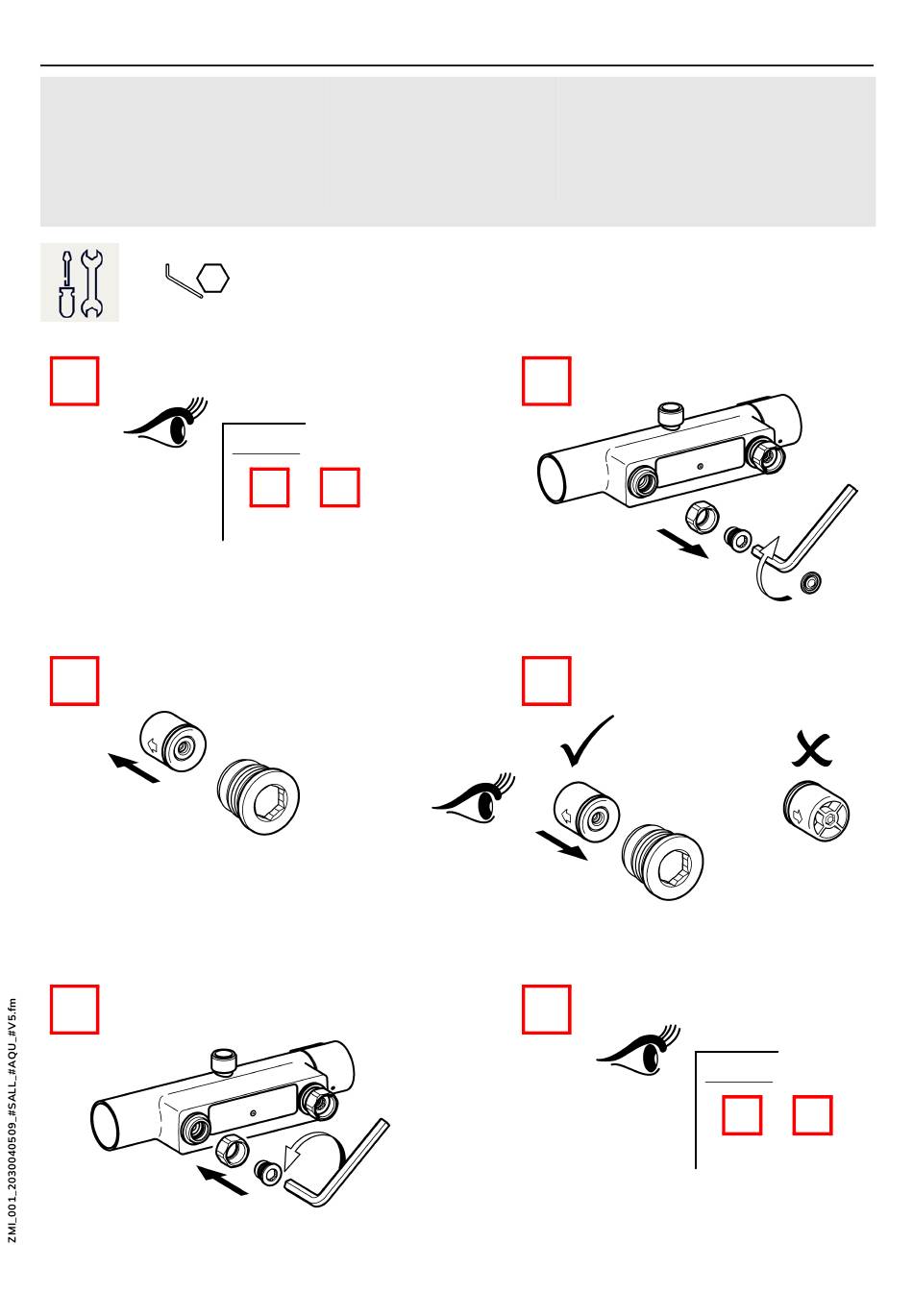 ZMI_001_2030040509_#SALL_#AQU_#V5.fm