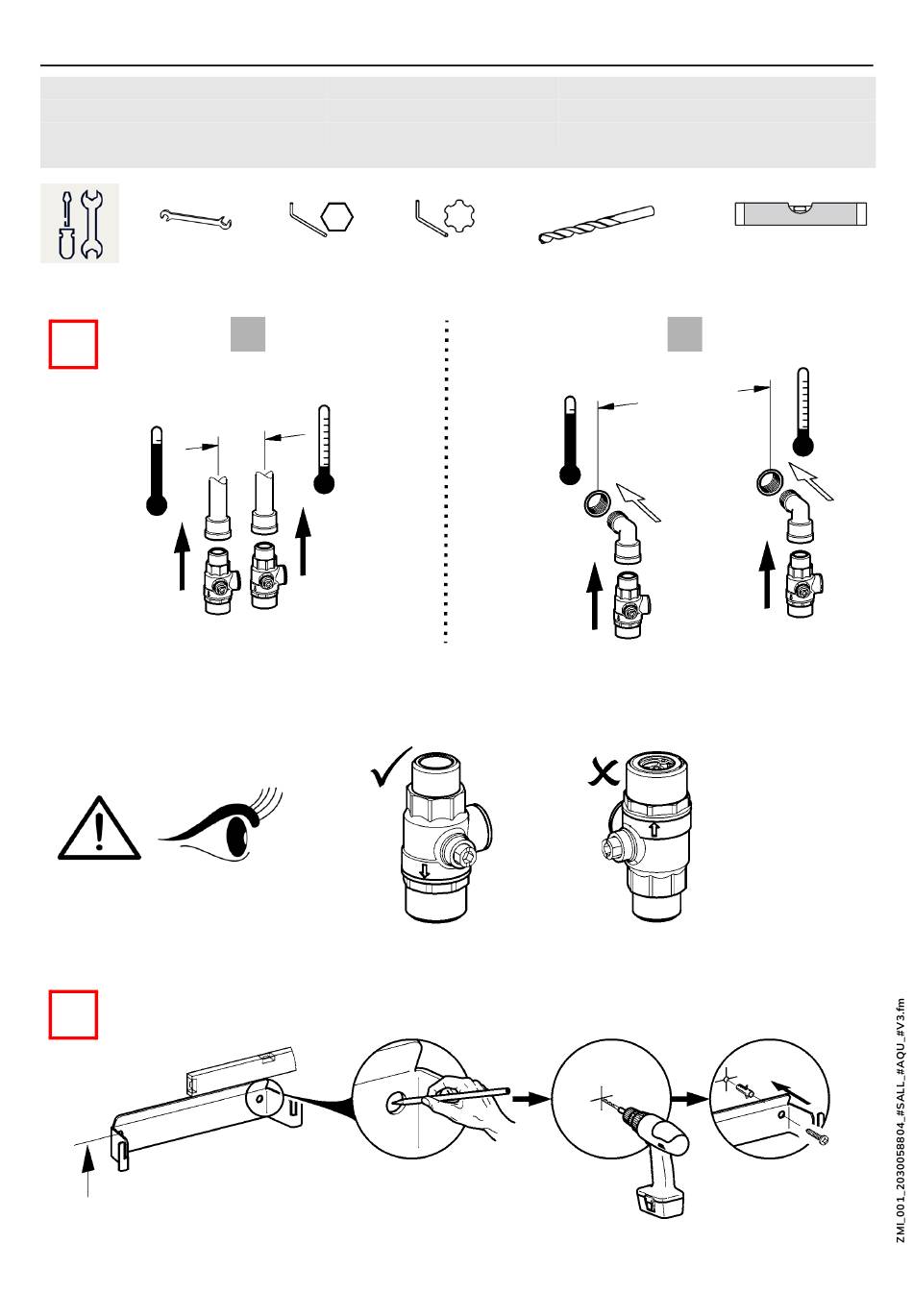 ZMI_001_2030058804_#SALL_#AQU_#V3.fm