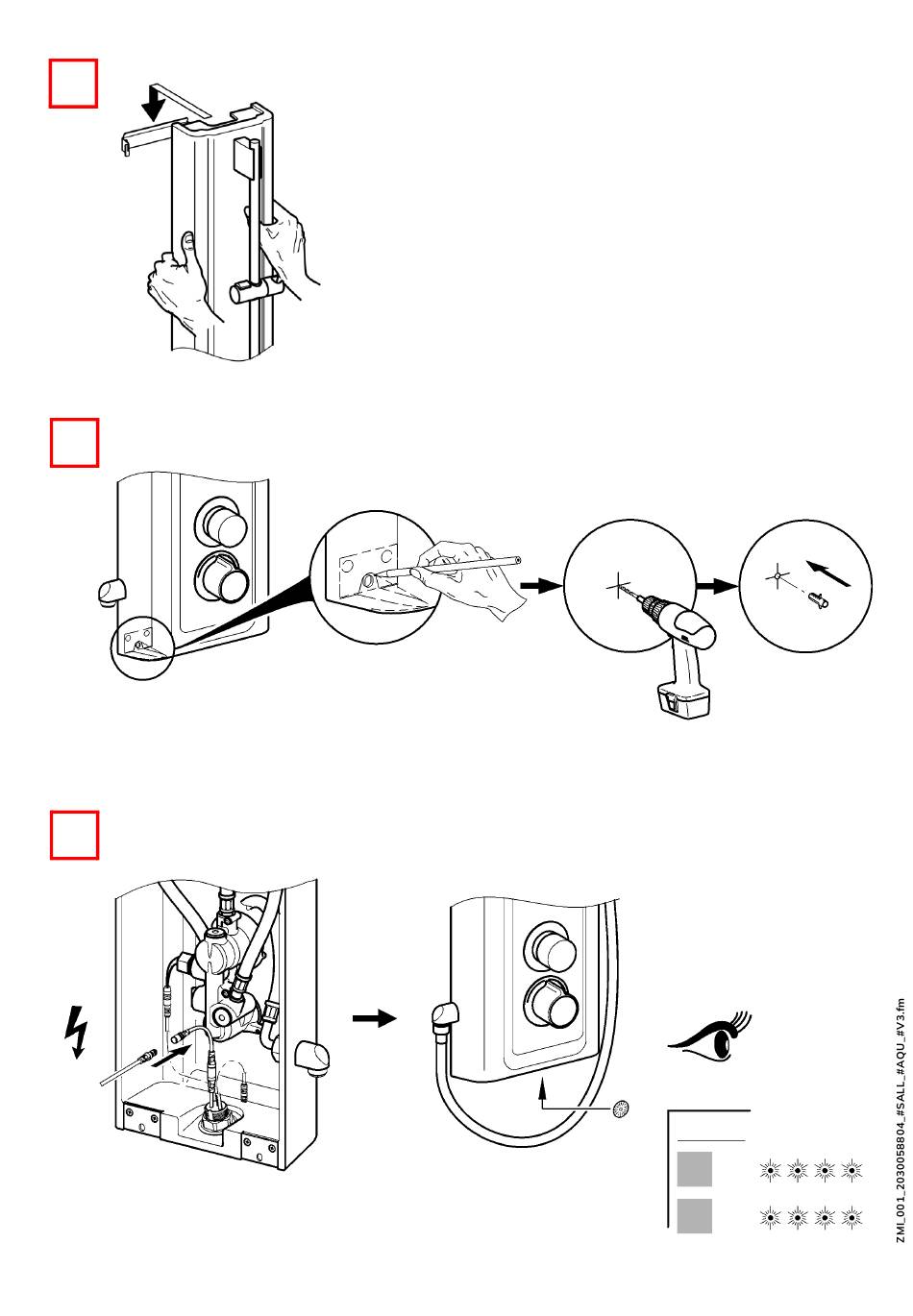 ZMI_001_2030058804_#SALL_#AQU_#V3.fm