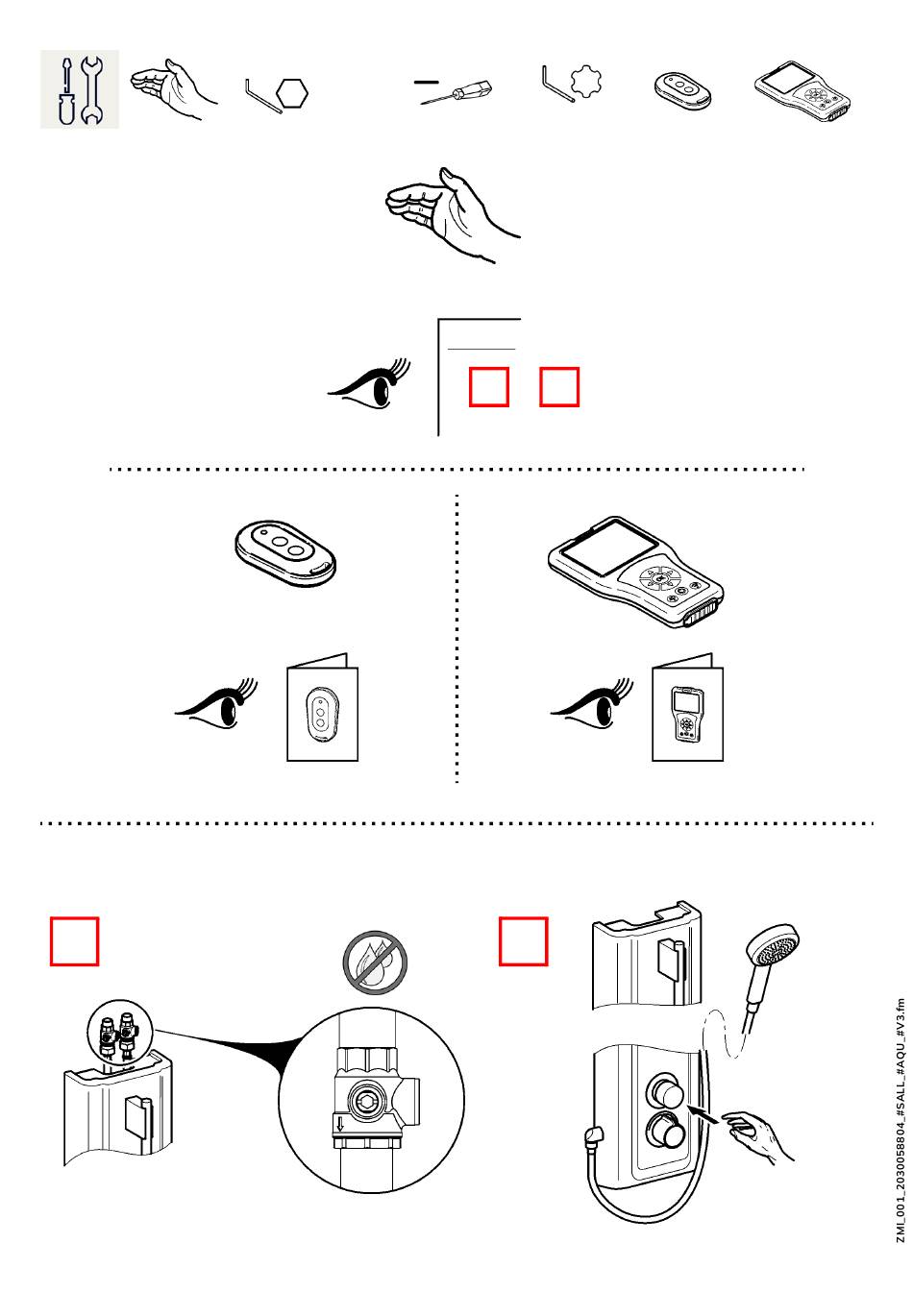 ZMI_001_2030058804_#SALL_#AQU_#V3.fm