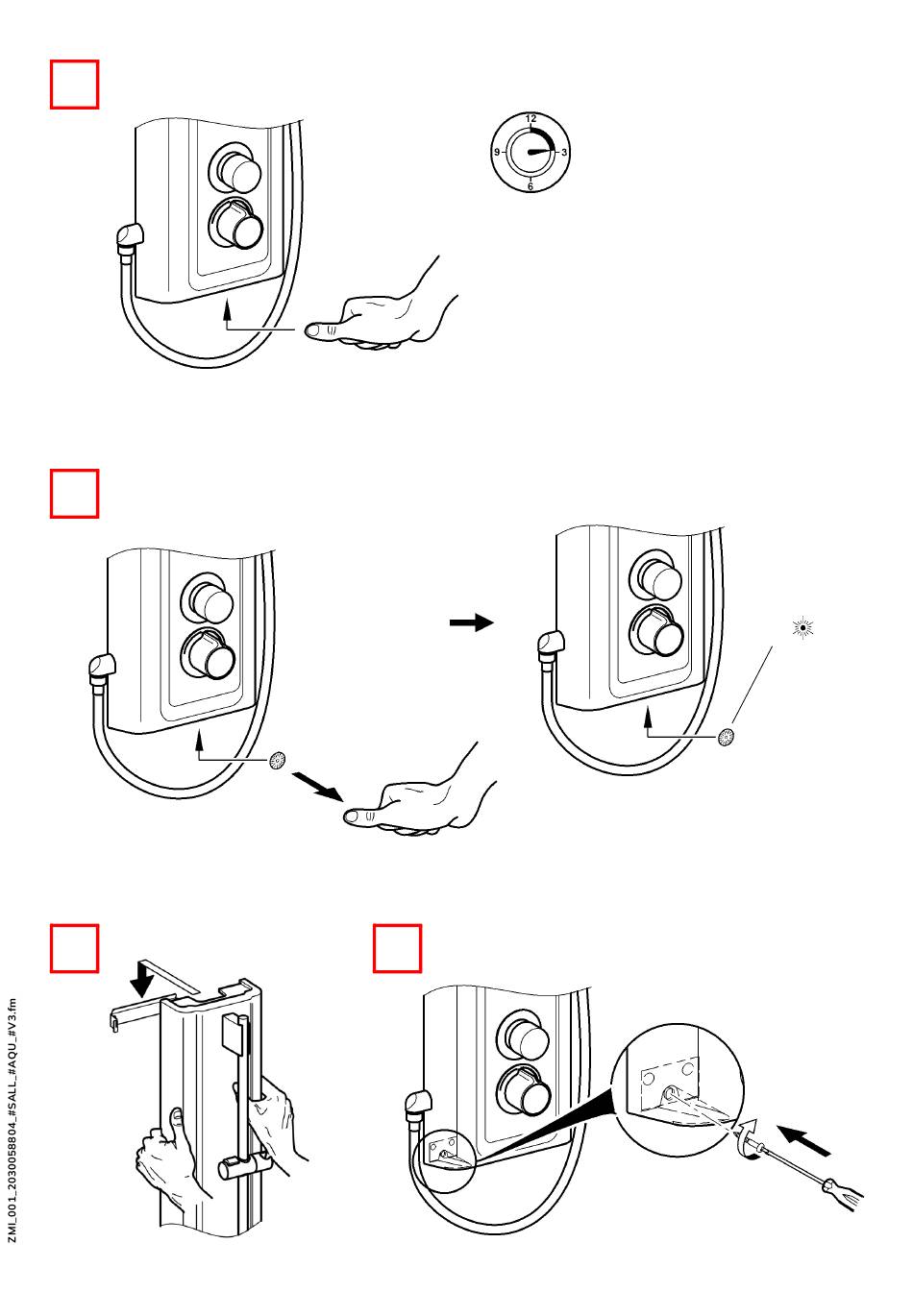 12
9
3
6

ZMI_001_2030058804_#SALL_#AQU_#V3.fm