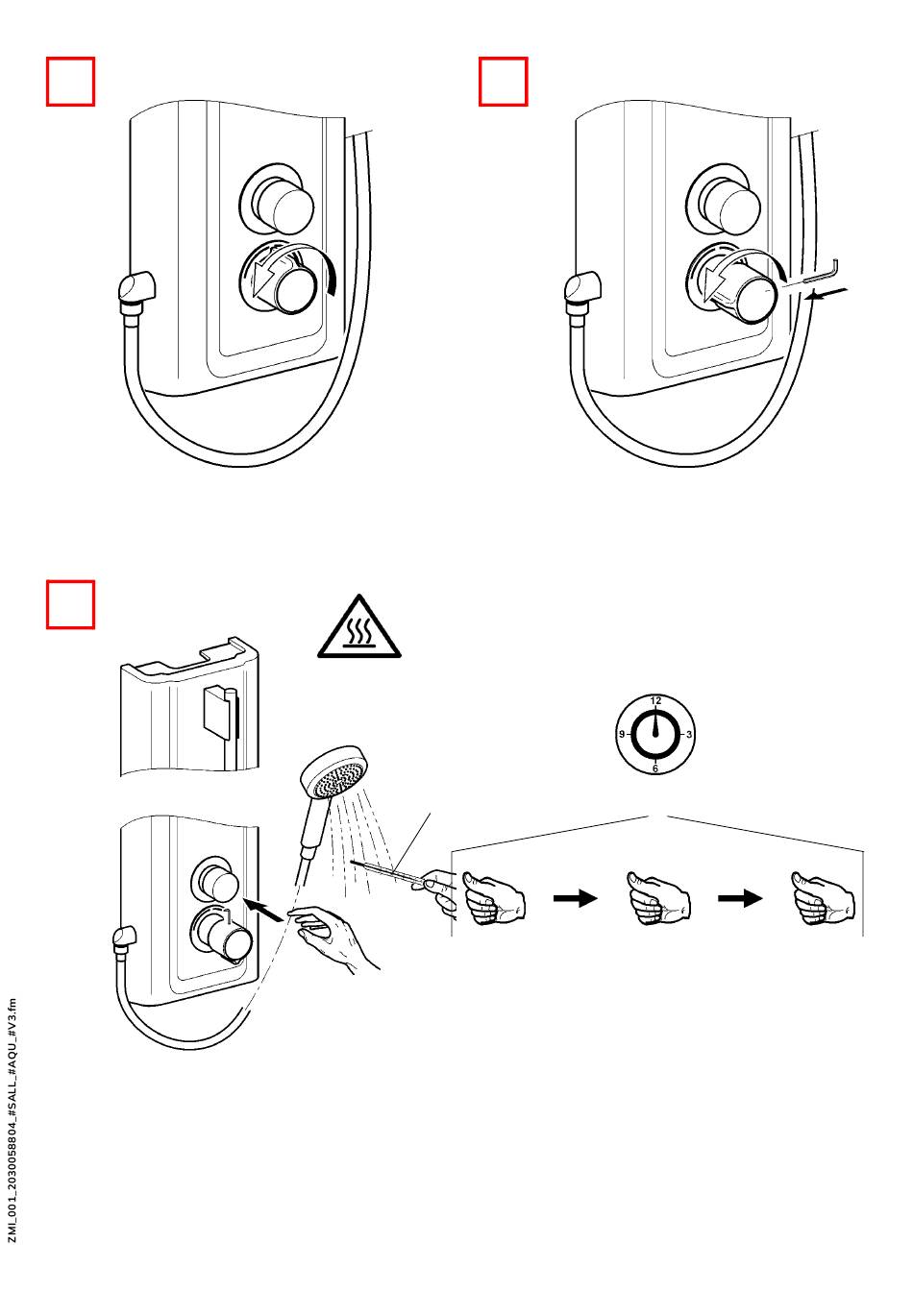 12
9
3
6

ZMI_001_2030058804_#SALL_#AQU_#V3.fm