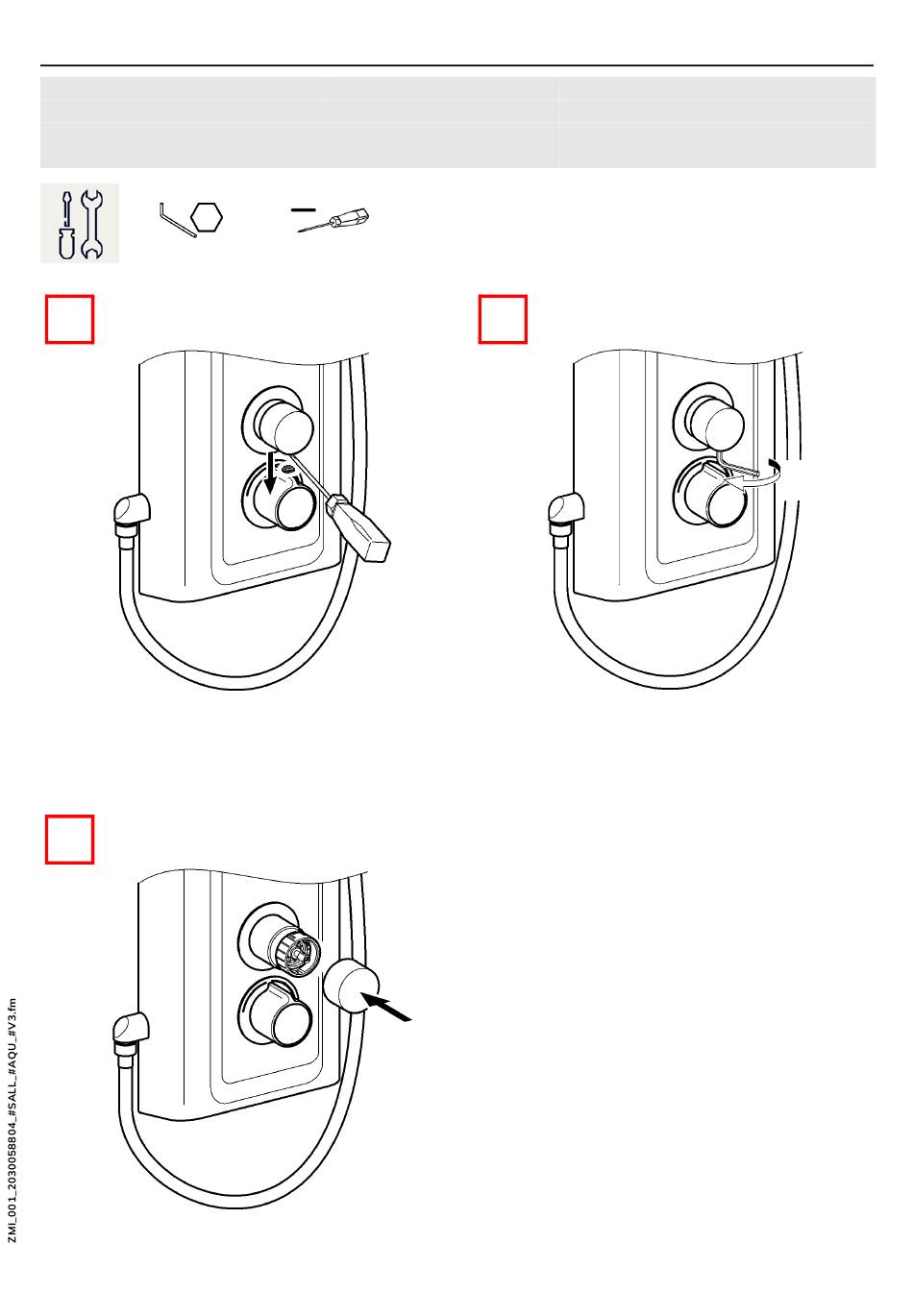 ZMI_001_2030058804_#SALL_#AQU_#V3.fm