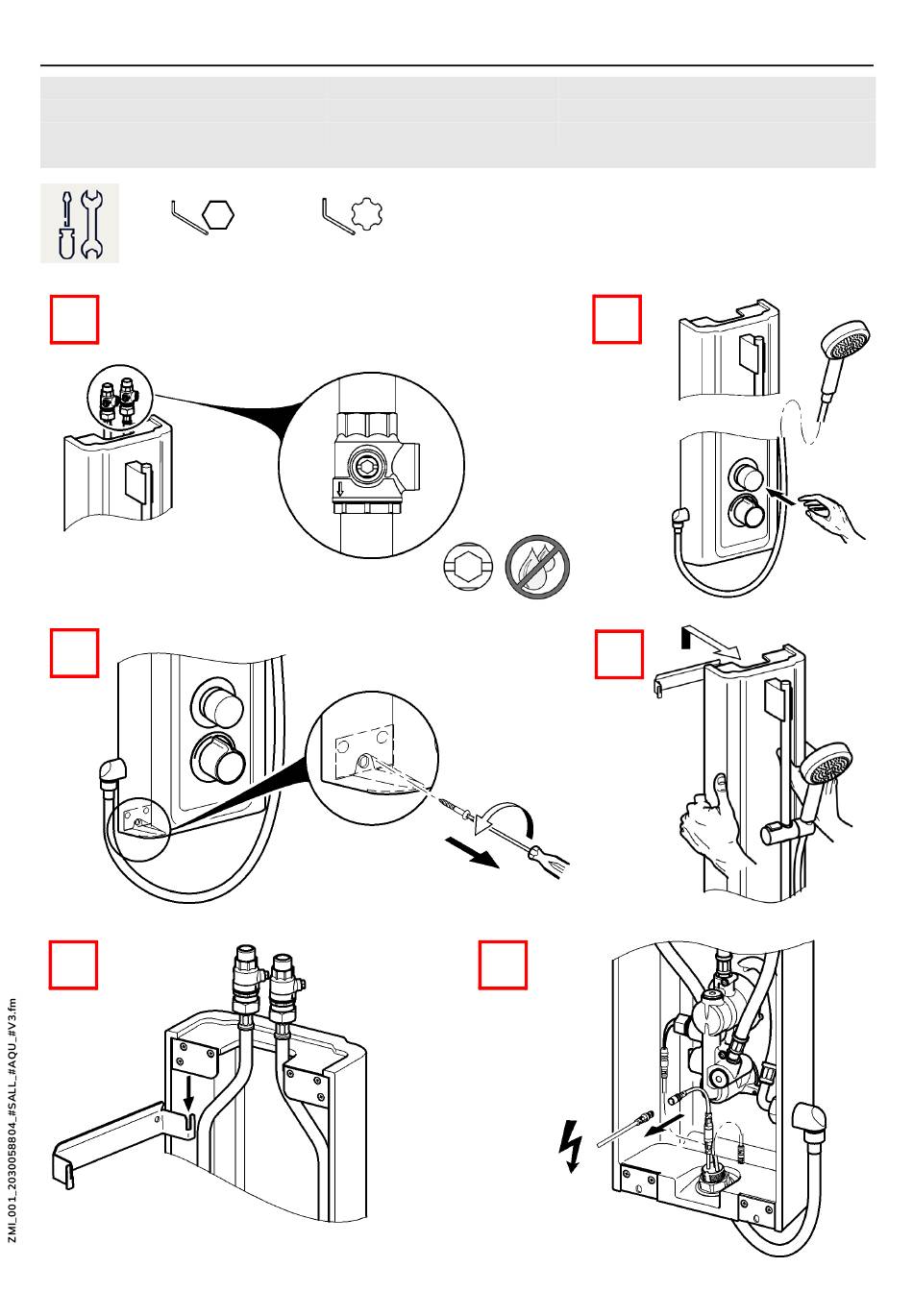 ZMI_001_2030058804_#SALL_#AQU_#V3.fm