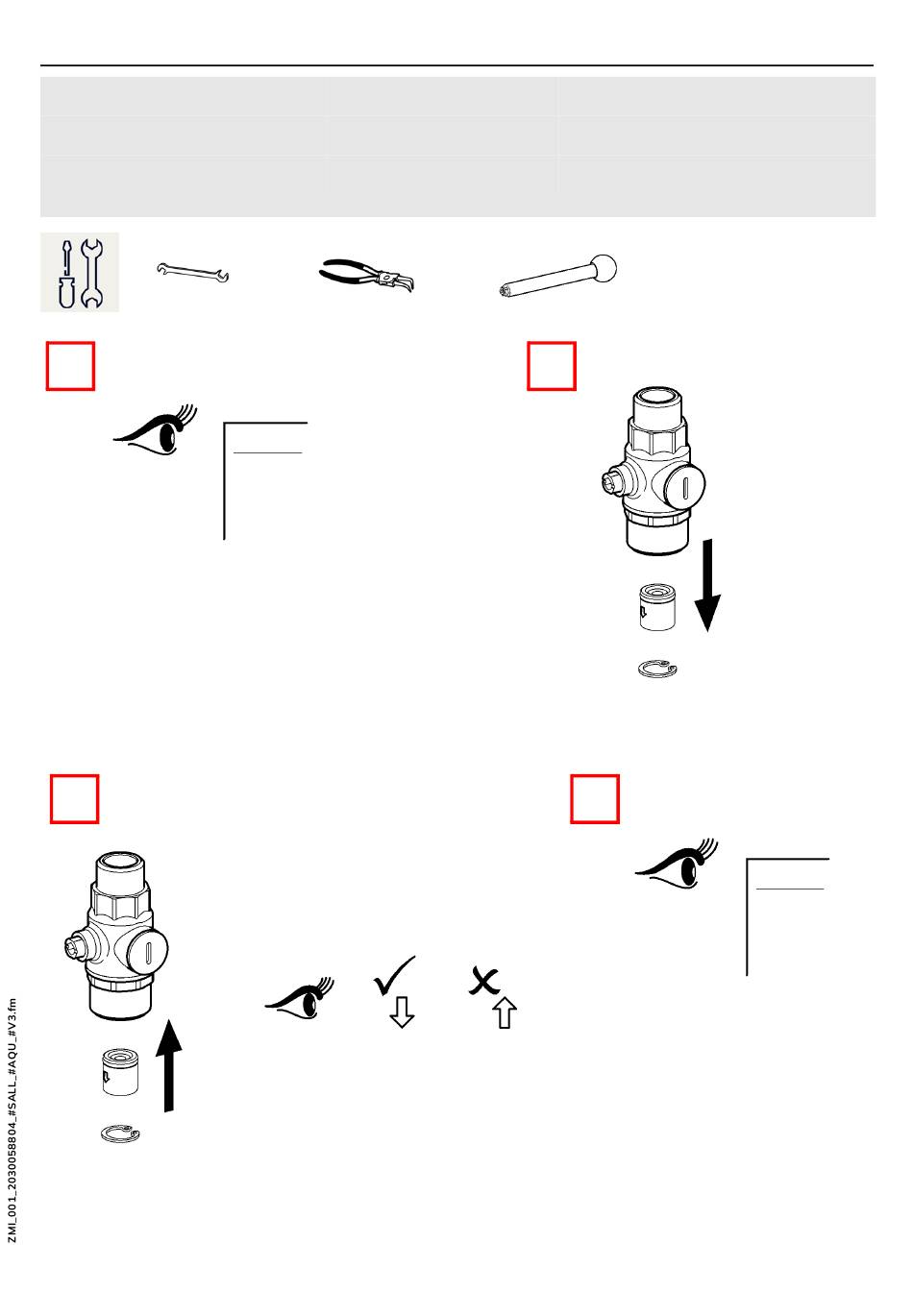 ZMI_001_2030058804_#SALL_#AQU_#V3.fm