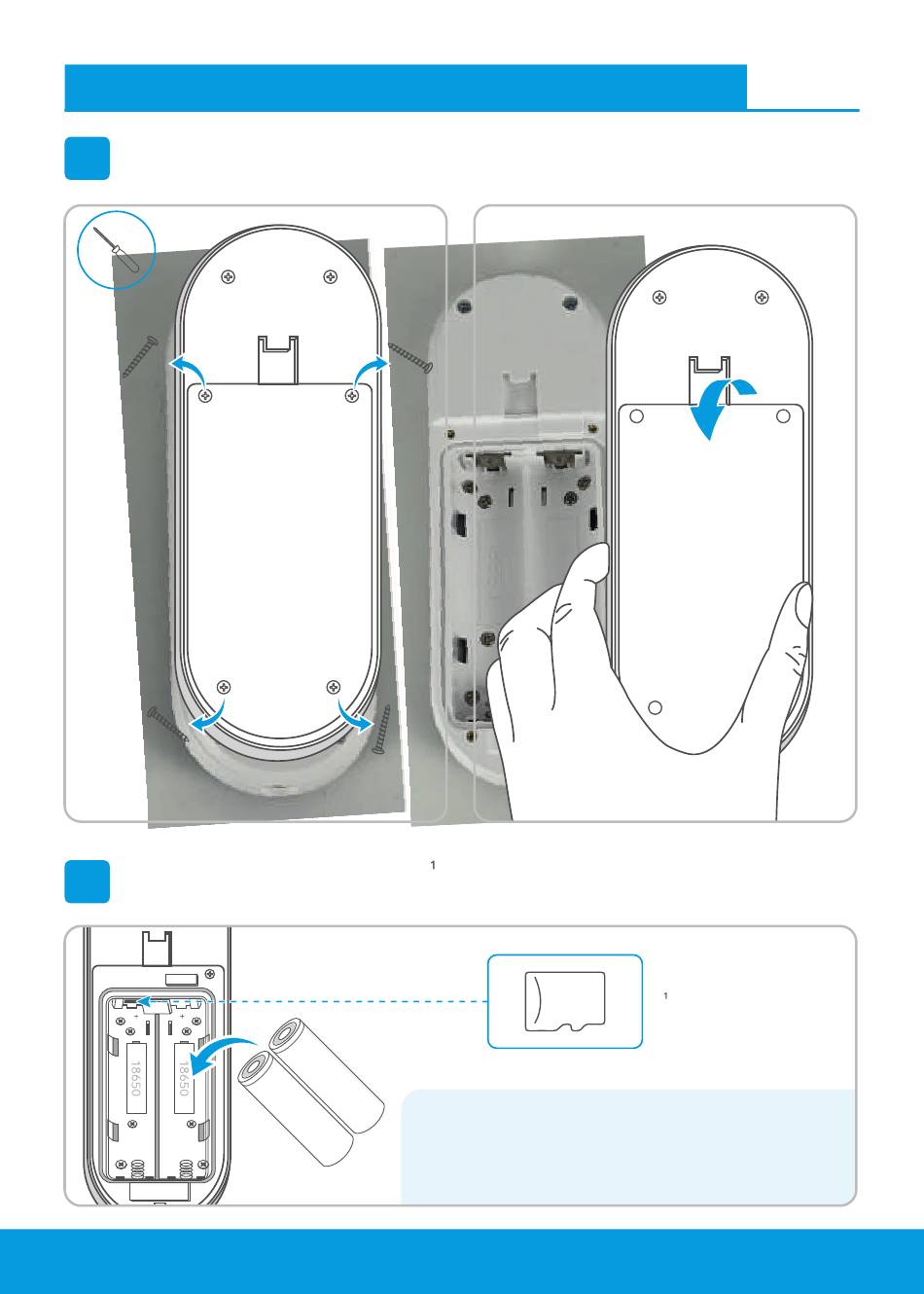 1

18650

18650

1