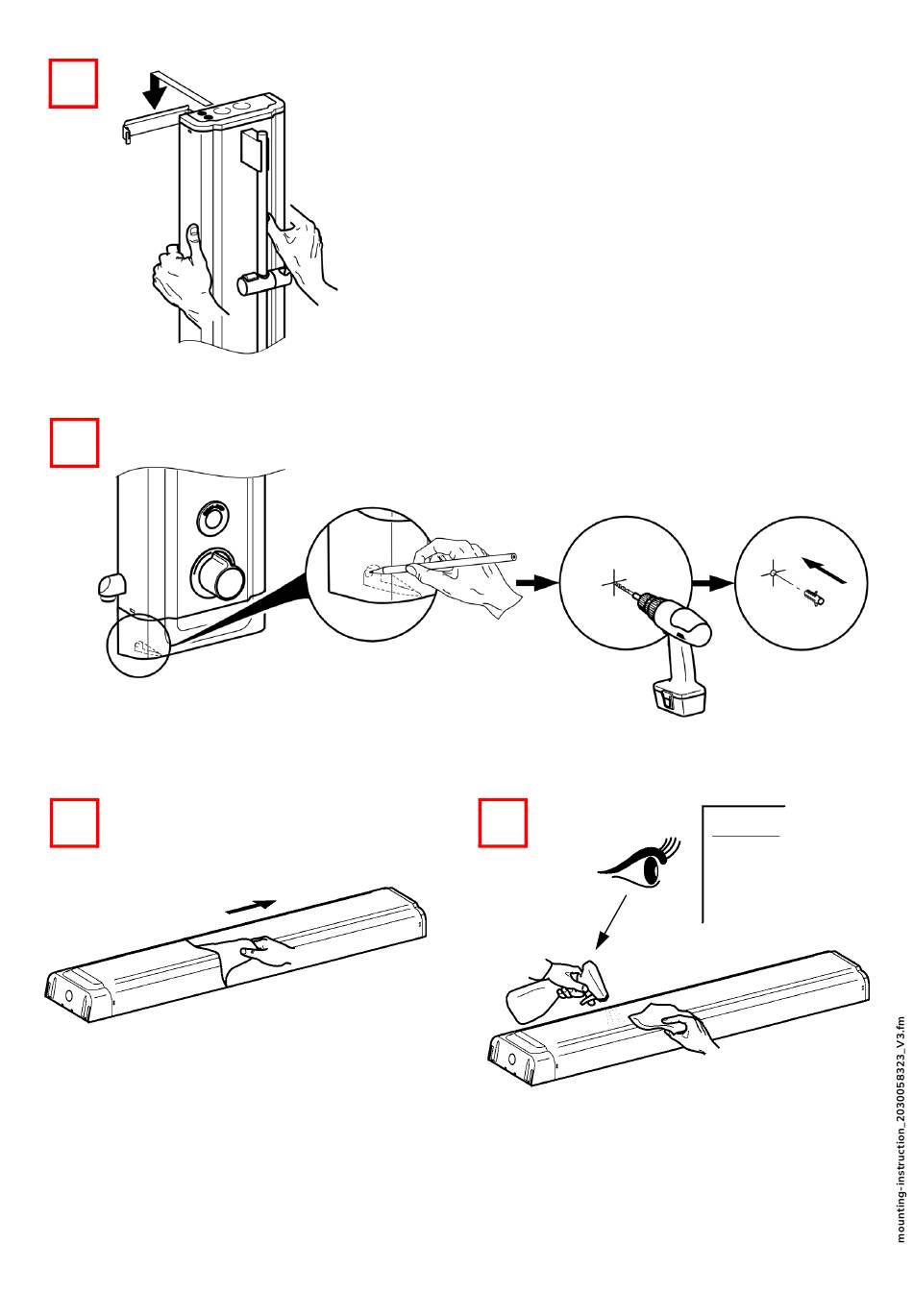 mounting-instruction_2030058323_V3.fm