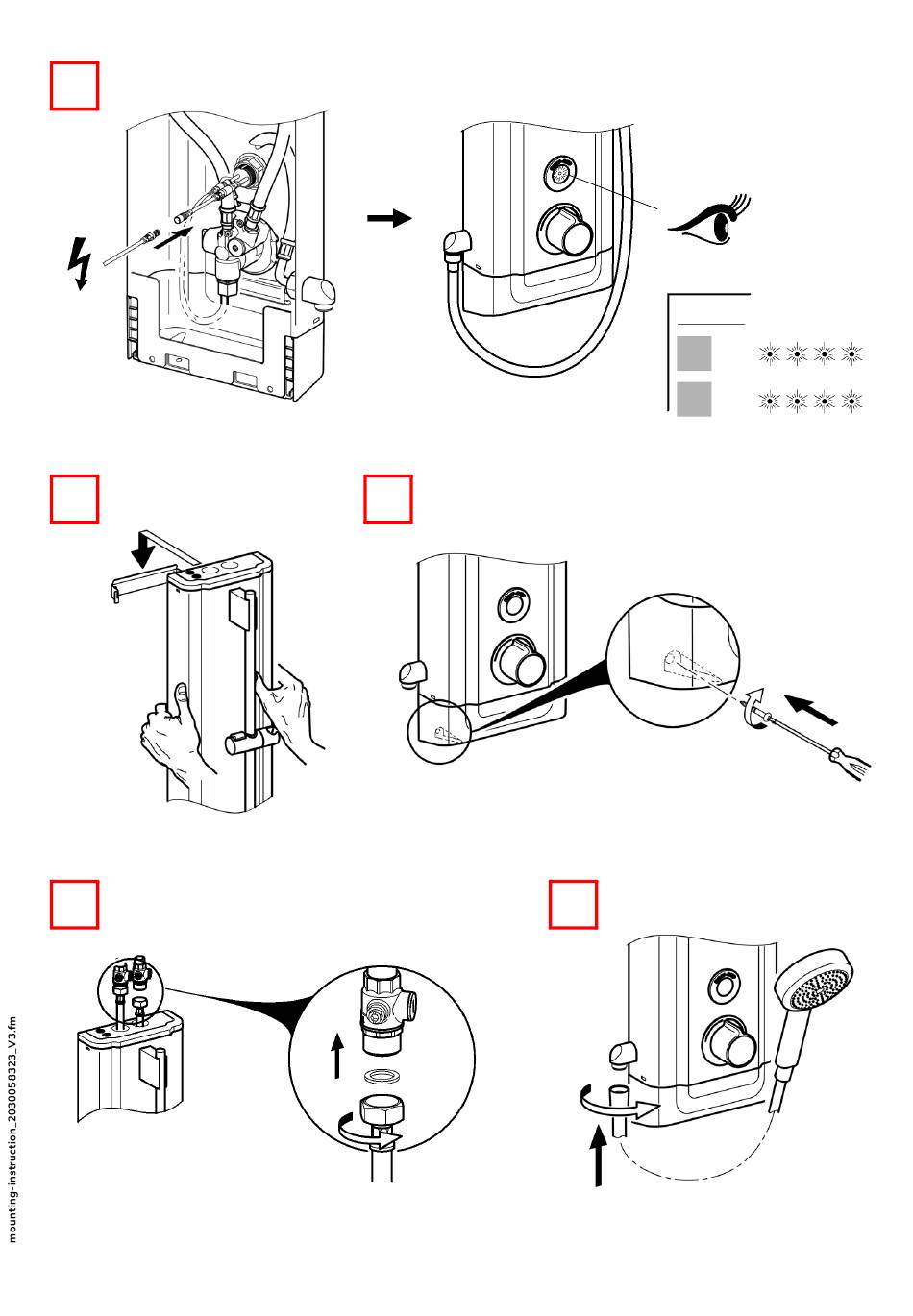 mounting-instruction_2030058323_V3.fm