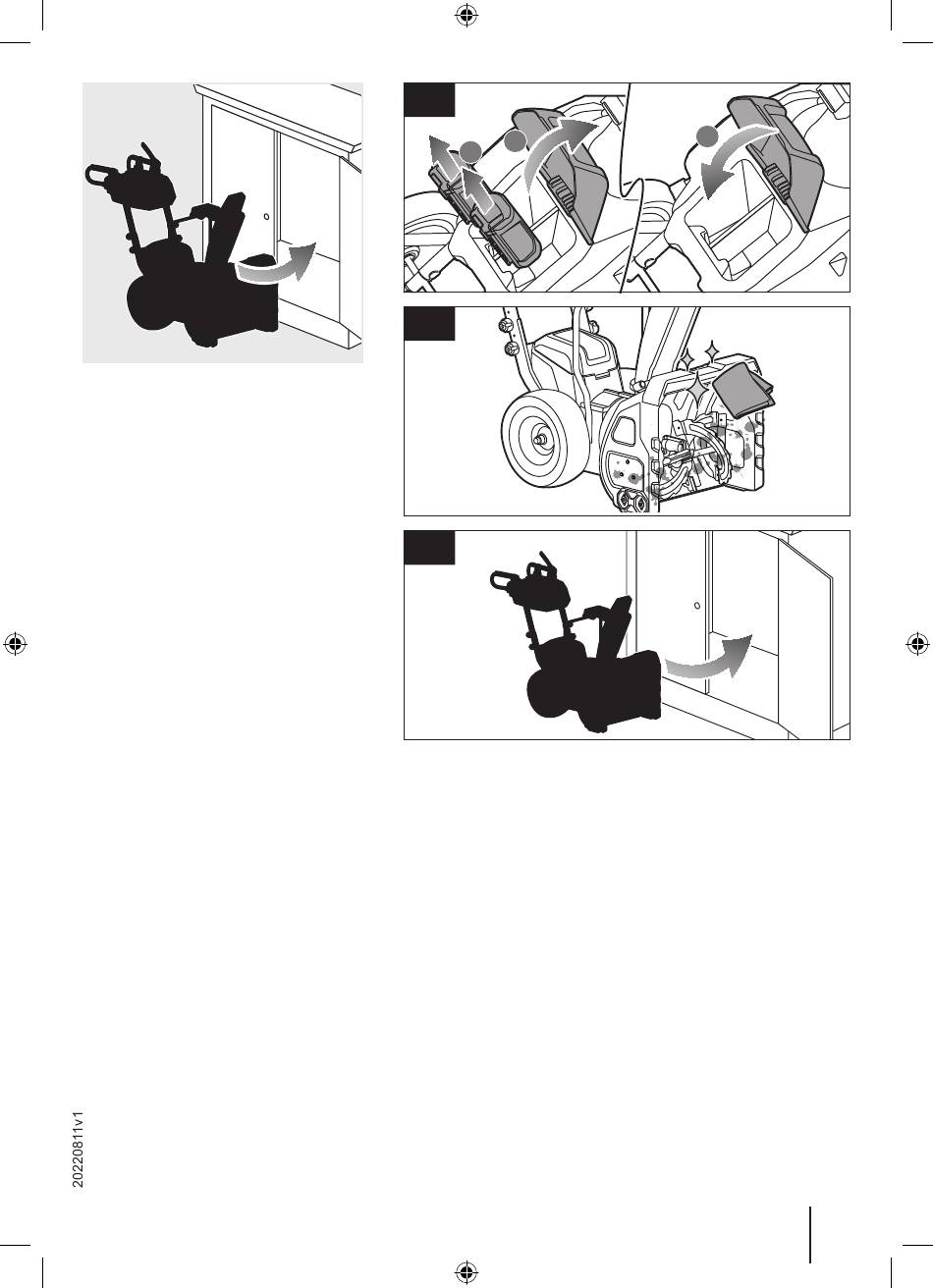 20220811v1