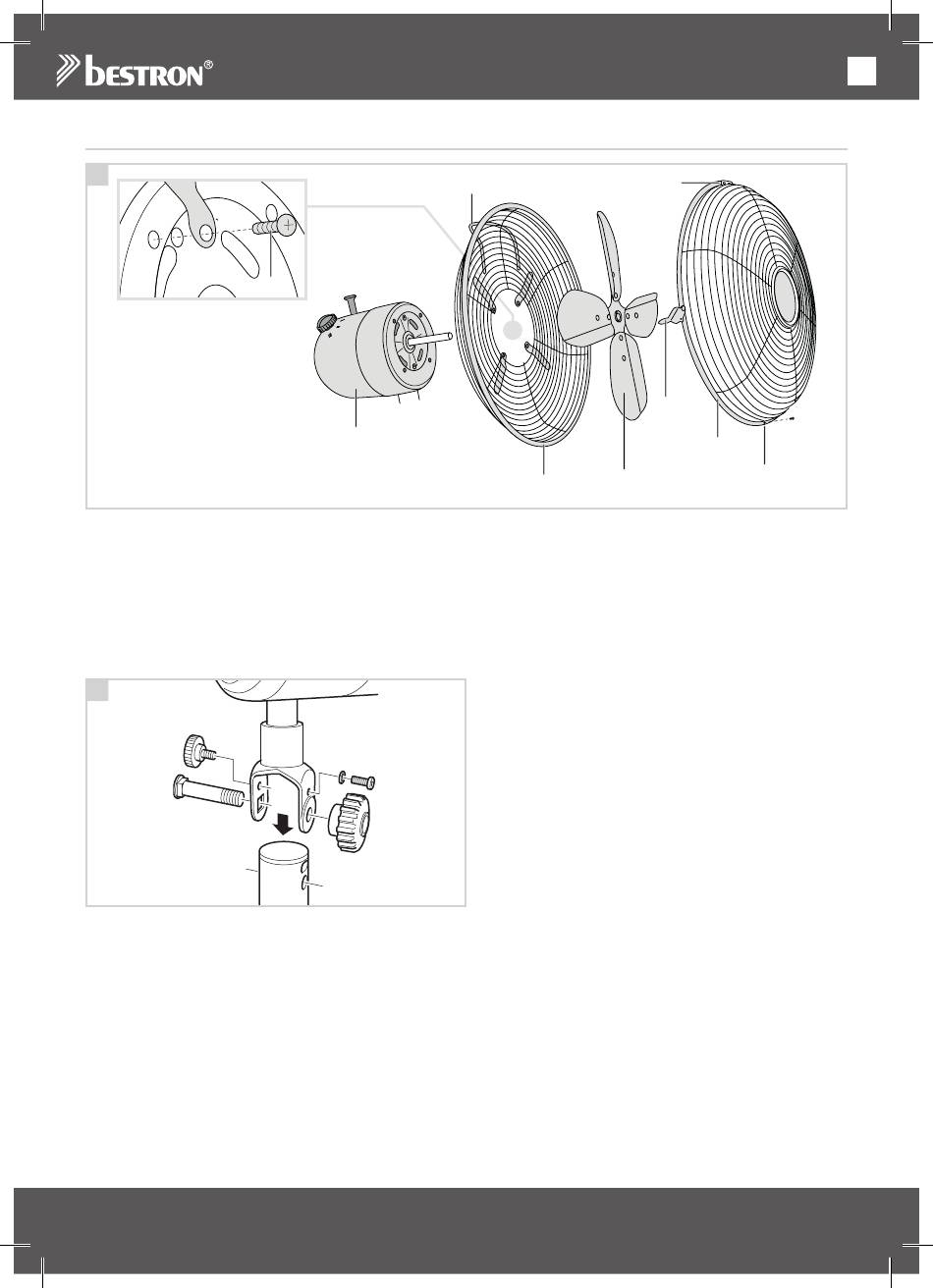 bestron®