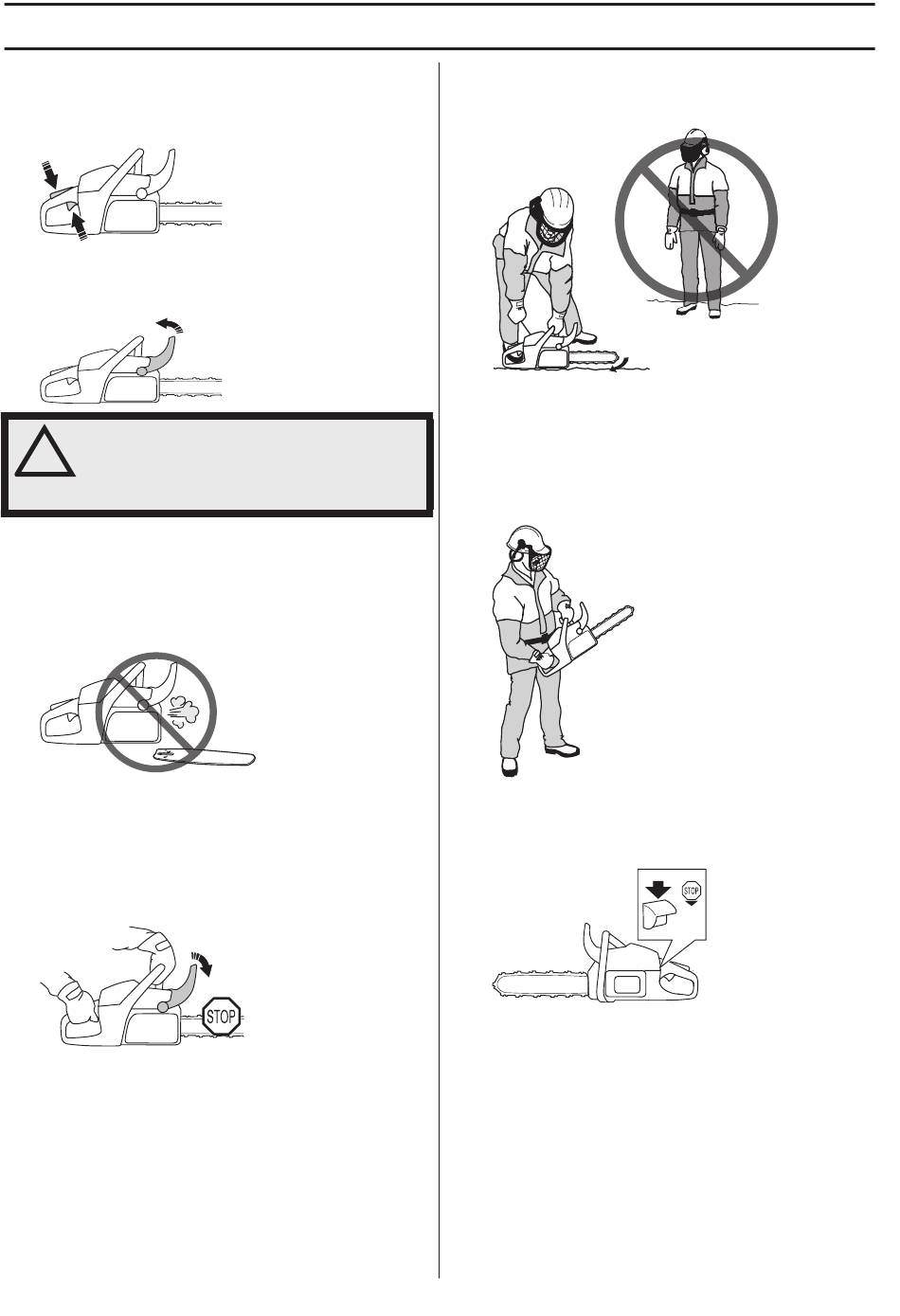 STOP

STOP