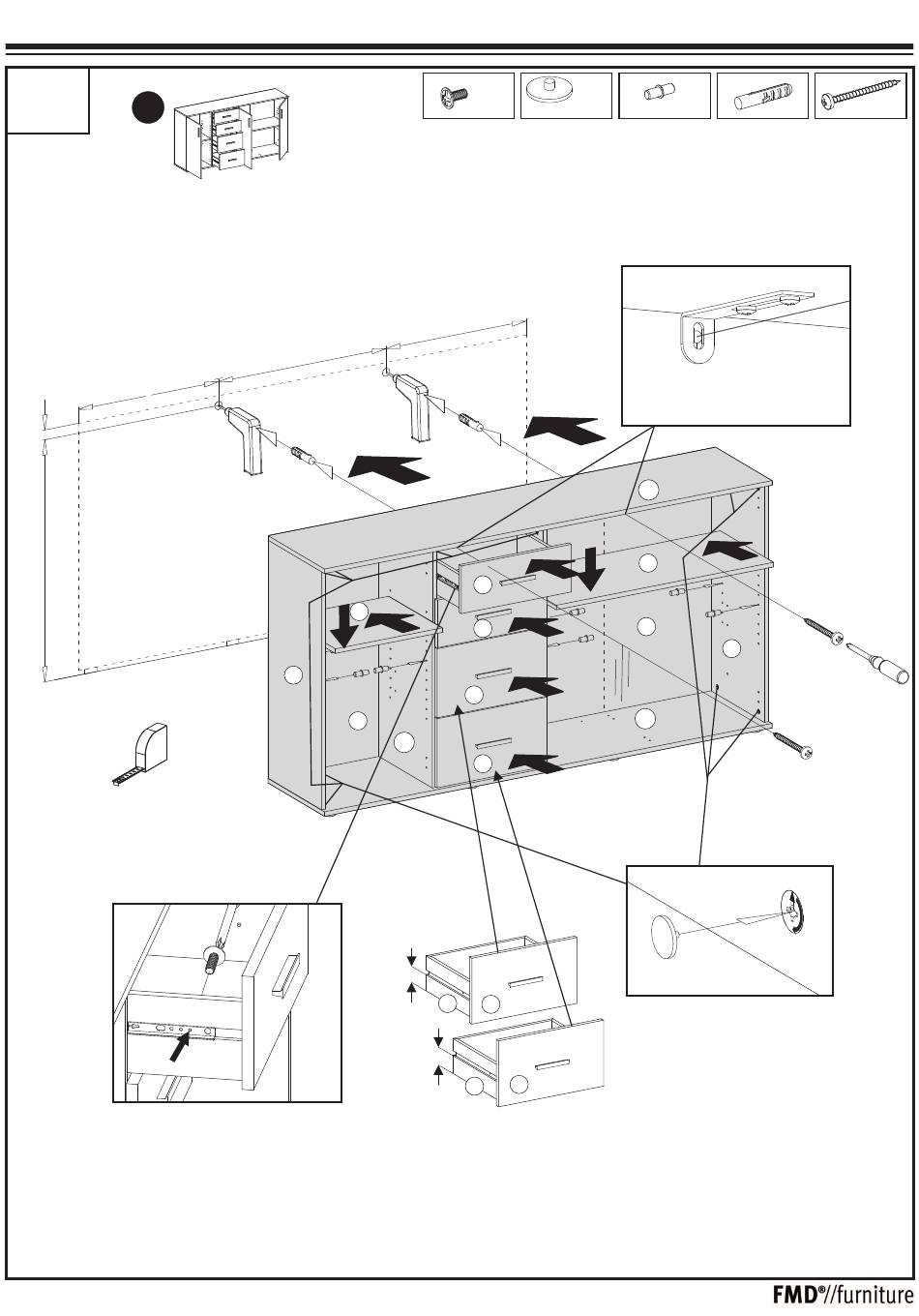 FMD®//furniture