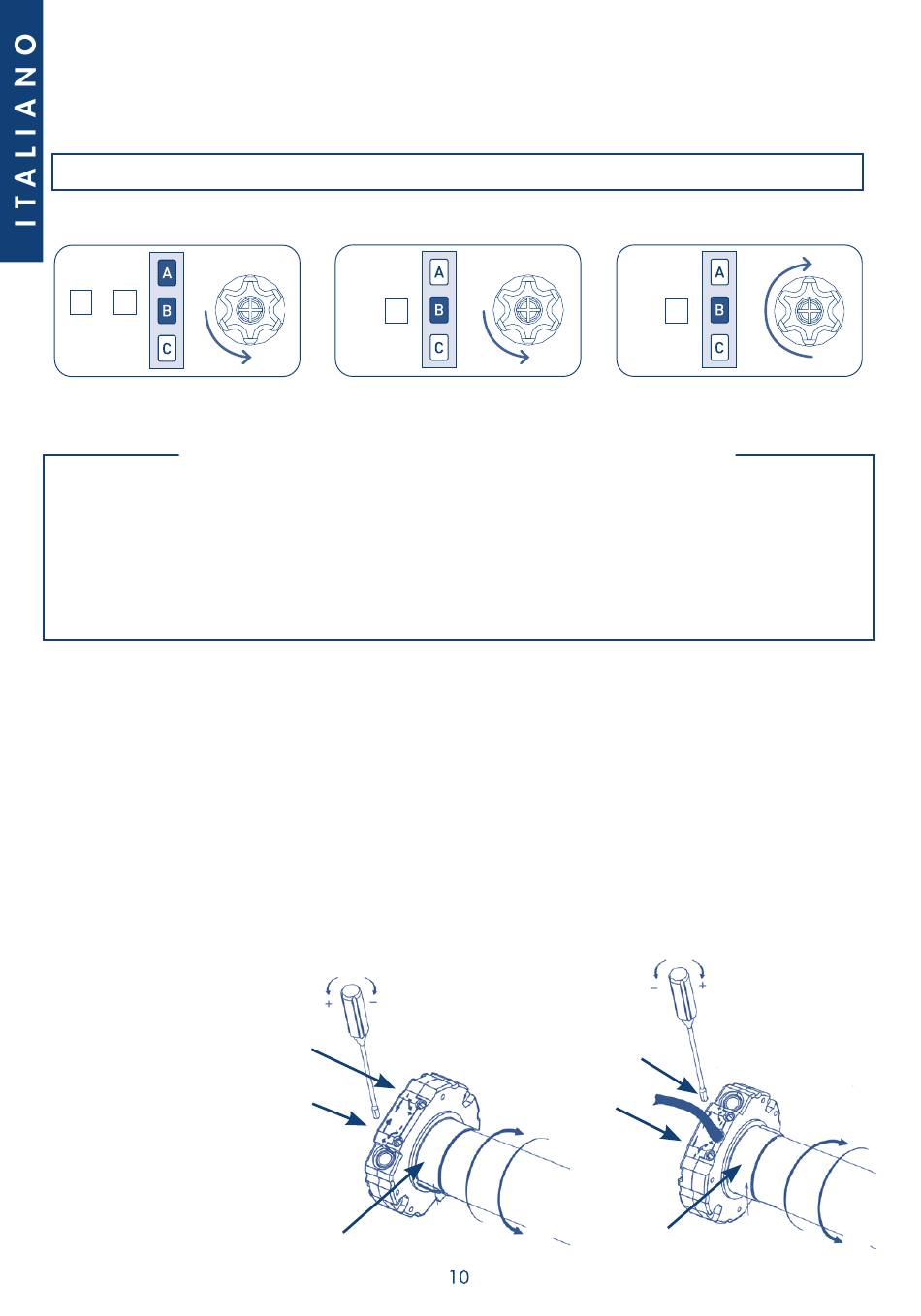 ITALIANO

A
B
C

A
B
C

A
B
C

+ −

− +

10