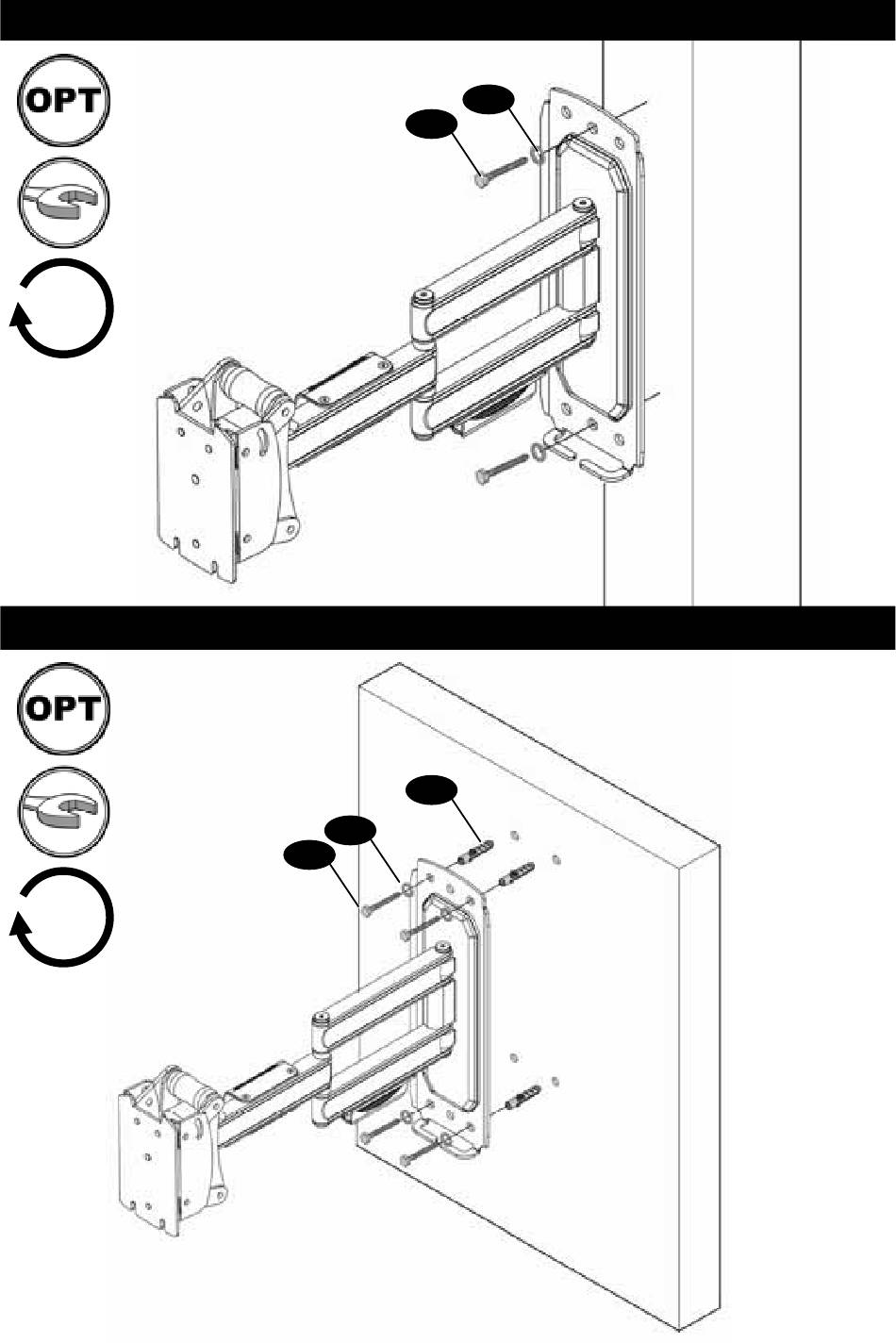 OPT

OPT