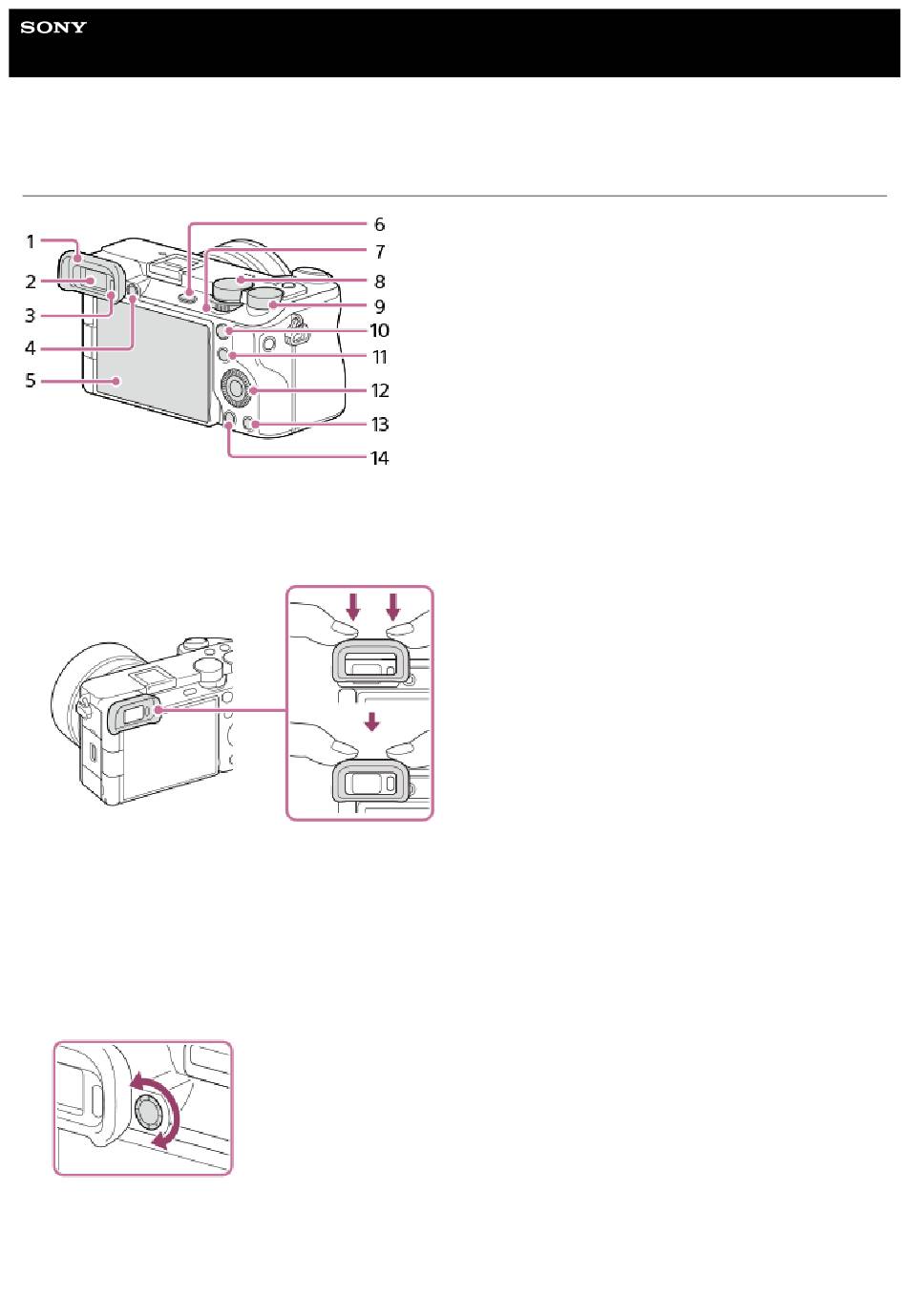 SONY

1
2
3
4
5
6
7
8
9
10
11
12
13
14