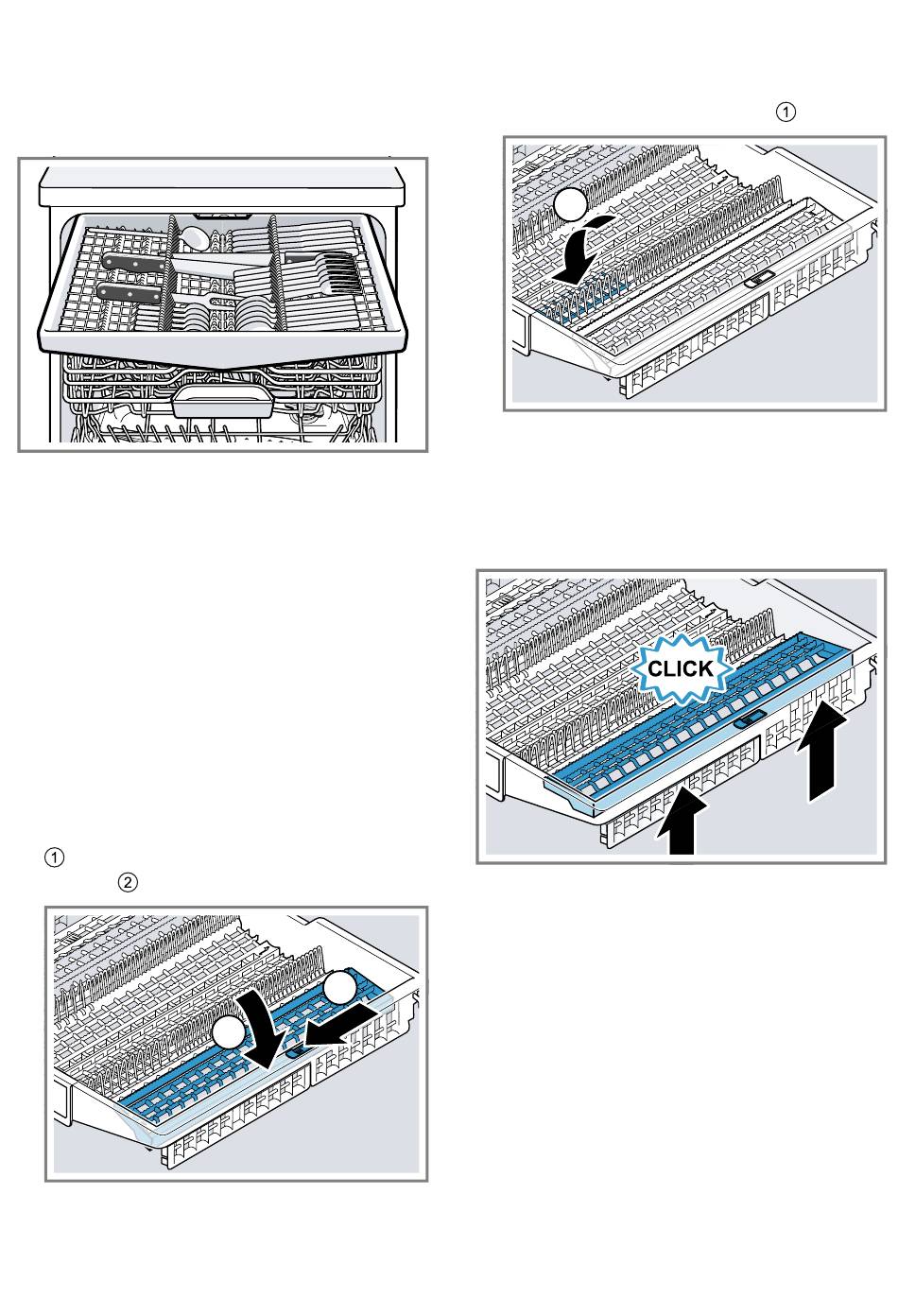 ①

CLICK

①
②