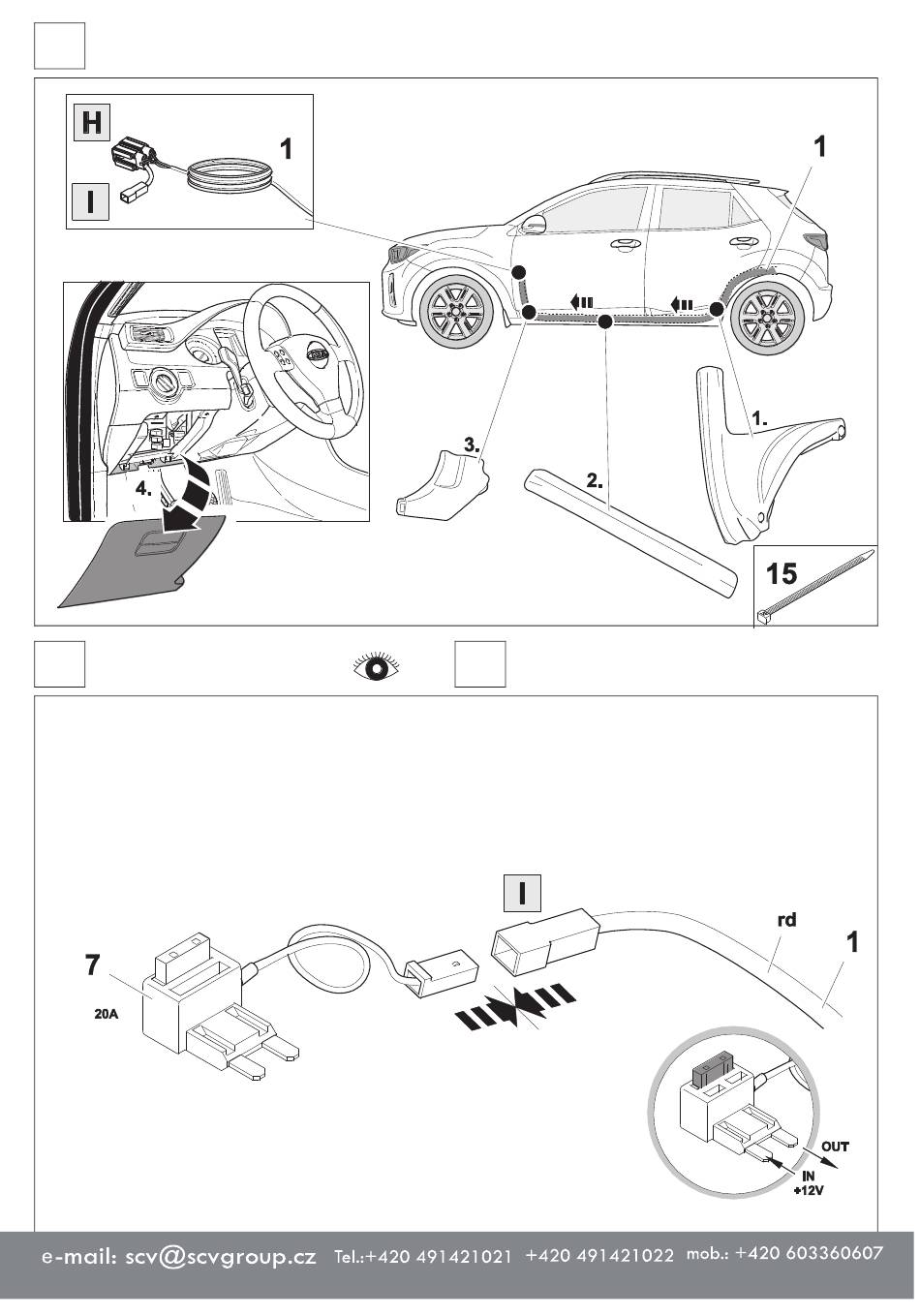 H

I

1

1

4.

3.

2.

1.

15

I

rd

1

7

20A

OUT

IN
+12V

e-mail: scv@scvgroup.cz Tel.:+420 491421021 +420 491421022 mob.: +420 603360607