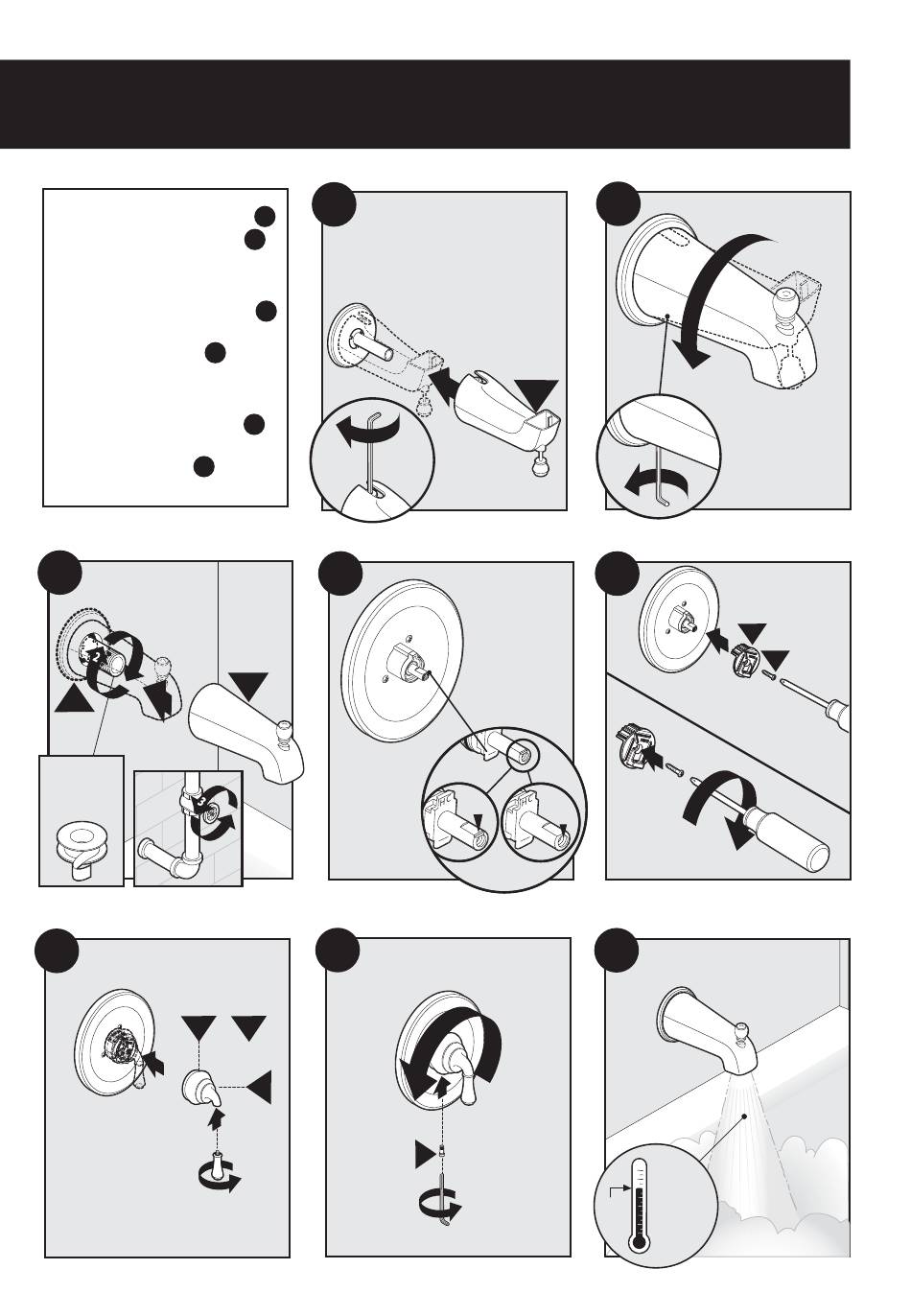 2
3