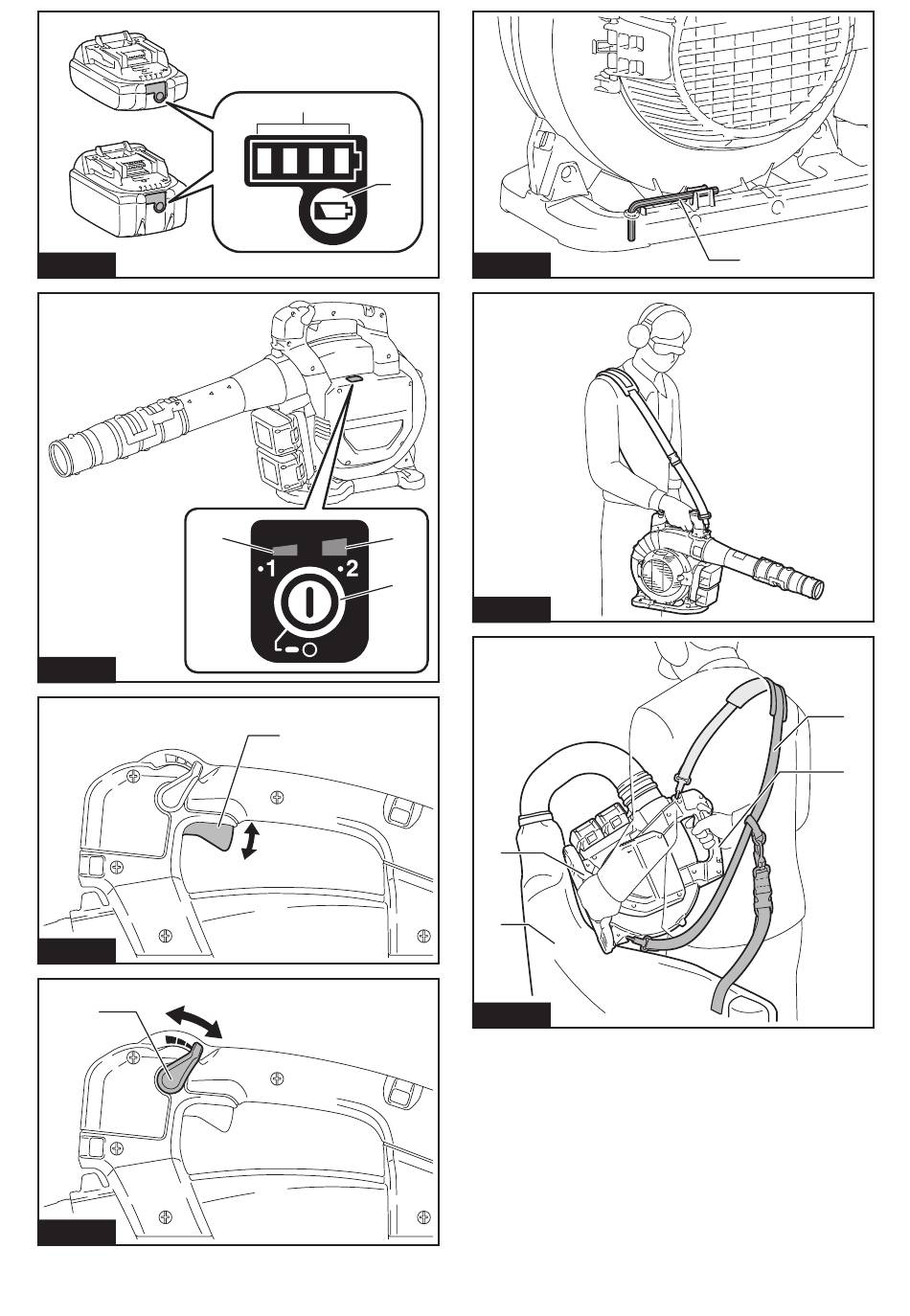 •1
•2