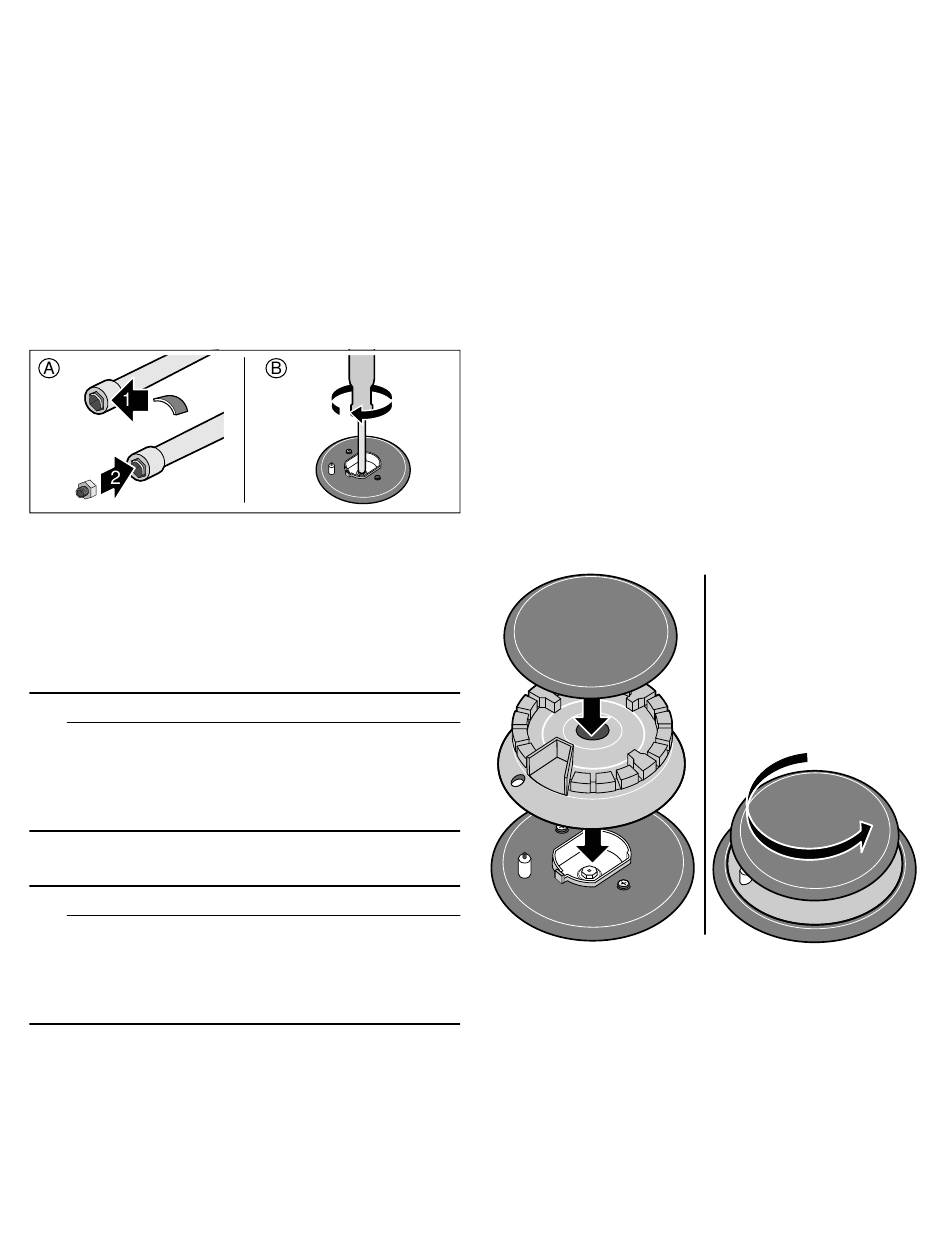 A
1
2
B